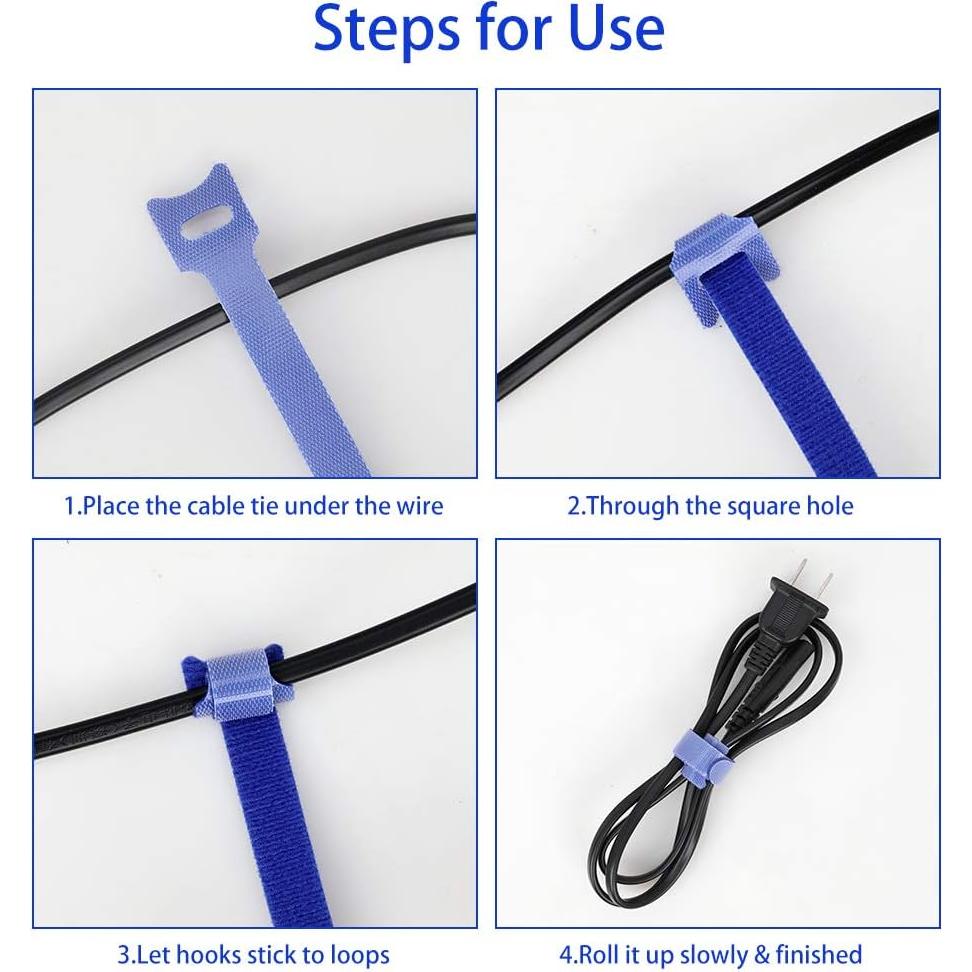 Steps for Use

1.Place the cable tie under the wire

2.Through the square hole

3.Let hooks stick to loops

4.Roll it up slowly & finished