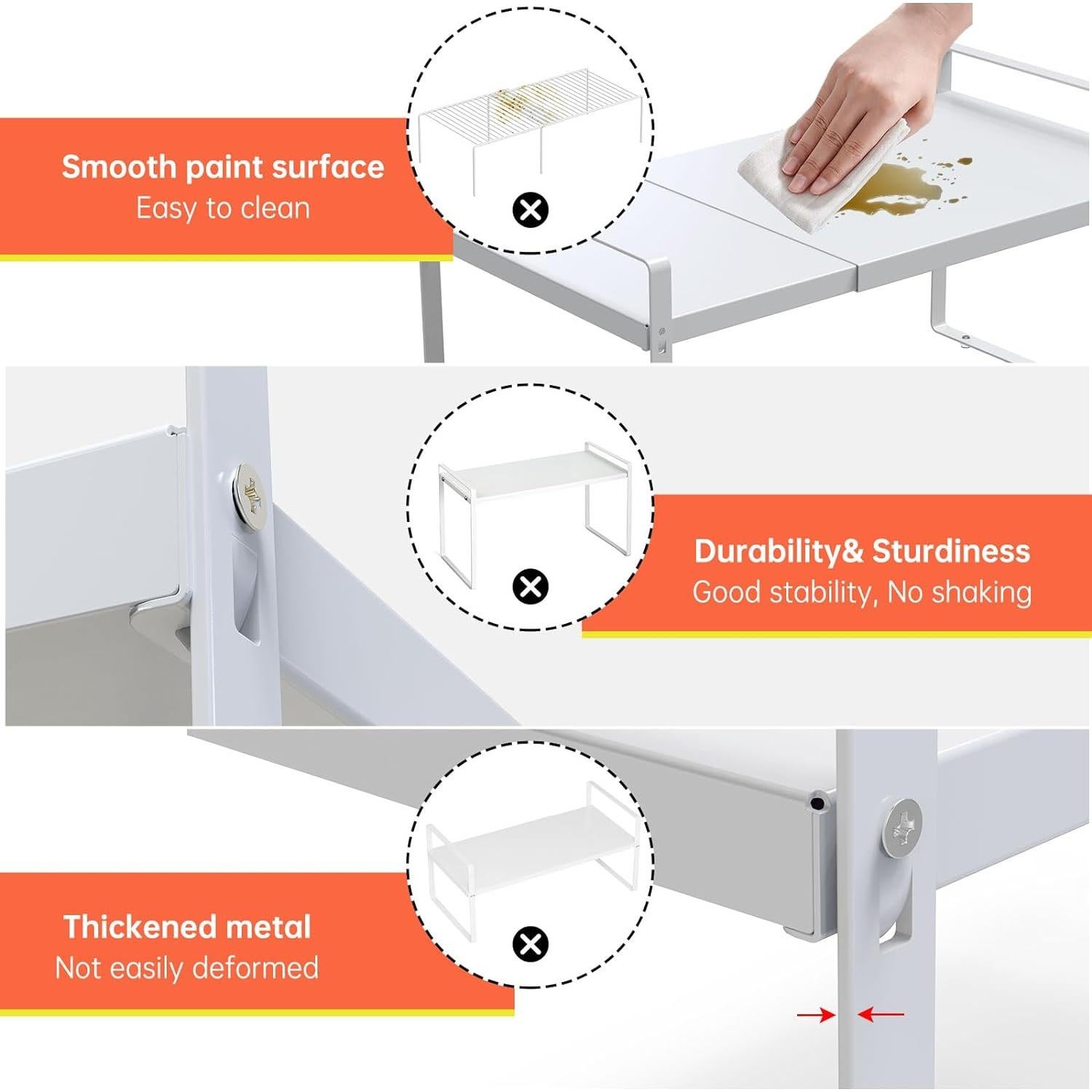 Smooth paint surface
Easy to clean

Durability& Sturdiness
Good stability, No shaking

Thickened metal
Not easily deformed