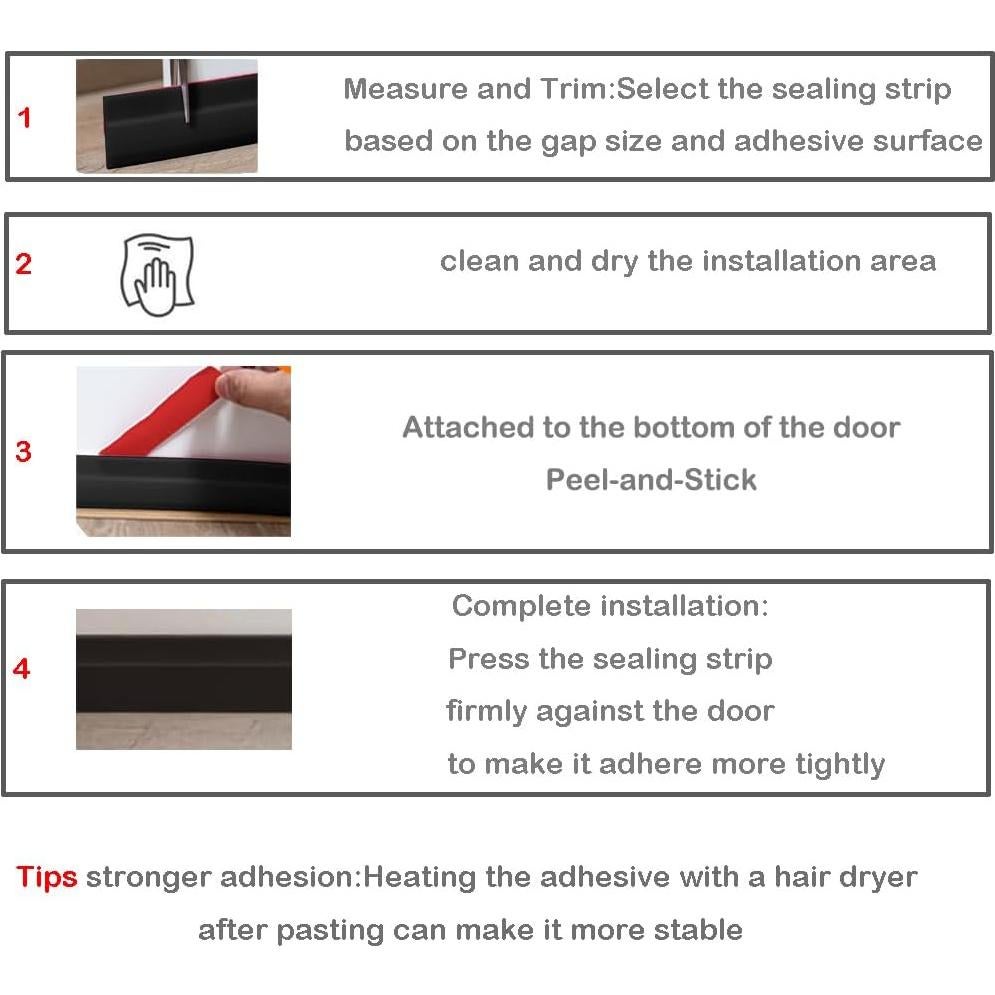 1

Measure and Trim:Select the sealing strip based on the gap size and adhesive surface

2

clean and dry the installation area

3

Attached to the bottom of the door
Peel-and-Stick

4

Complete installation:
Press the sealing strip firmly against the door to make it adhere more tightly

Tips stronger adhesion:Heating the adhesive with a hair dryer after pasting can make it more stable