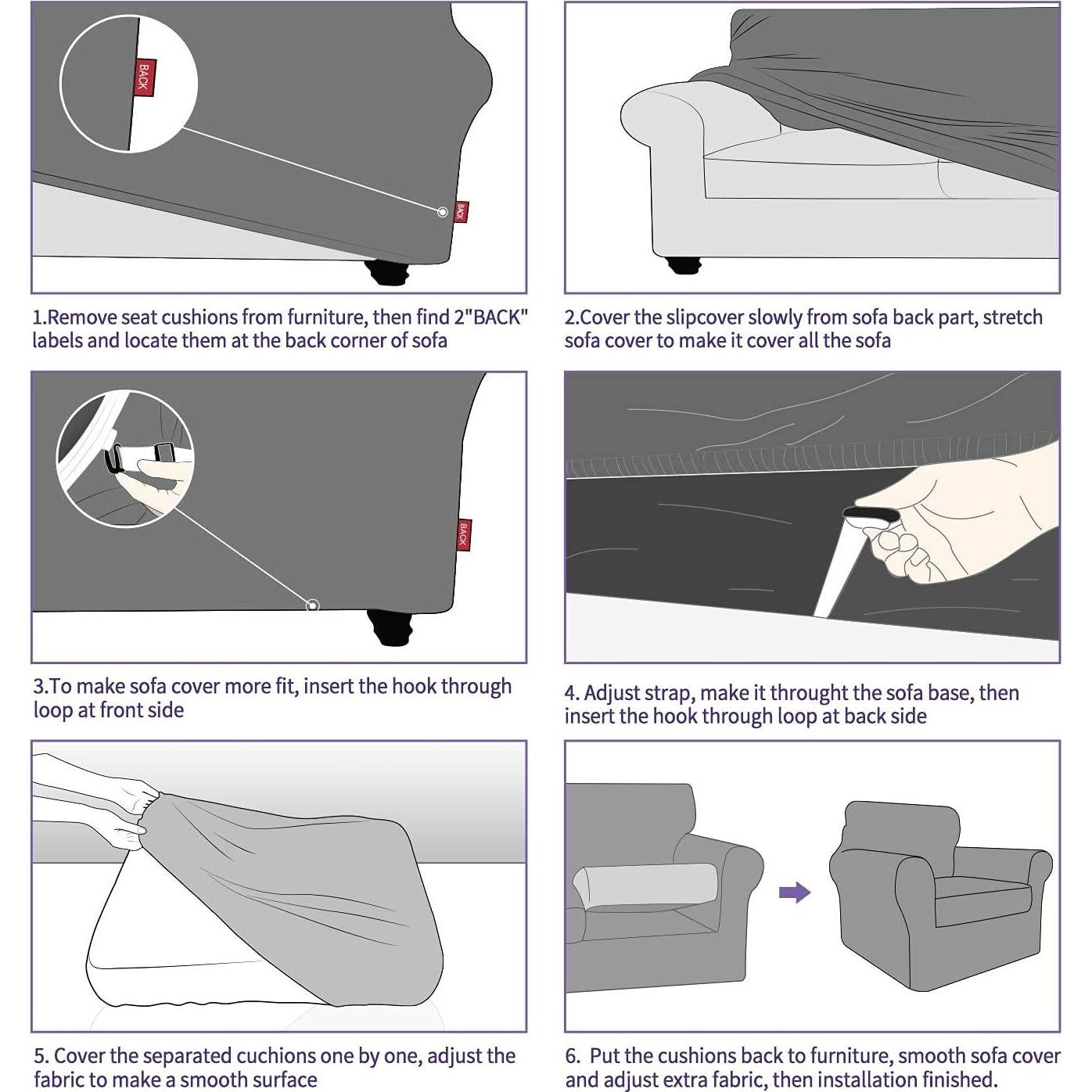 BACK

BACK

1.Remove seat cushions from furniture, then find 2"BACK" labels and locate them at the back corner of sofa

2.Cover the slipcover slowly from sofa back part, stretch sofa cover to make it cover all the sofa

BACK

3.To make sofa cover more fit, insert the hook through loop at front side

4. Adjust strap, make it throught the sofa base, then insert the hook through loop at back side

5. Cover the separated cuchions one by one, adjust the fabric to make a smooth surface

6. Put the cushions back to furniture, smooth sofa cover and adjust extra fabric, then installation finished.