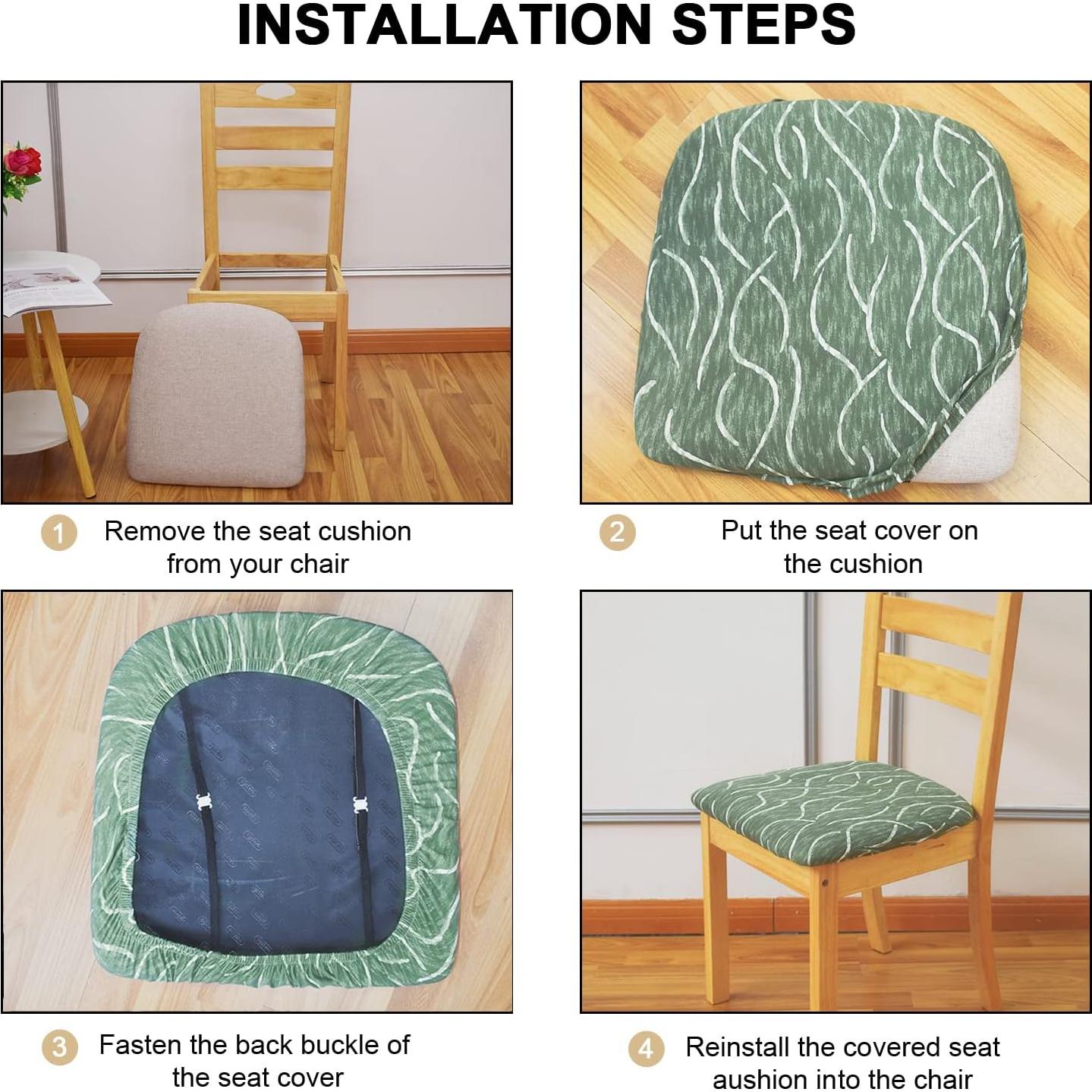 INSTALLATION STEPS

1 Remove the seat cushion from your chair

2 Put the seat cover on the cushion

3 Fasten the back buckle of the seat cover

4 Reinstall the covered seat aushion into the chair