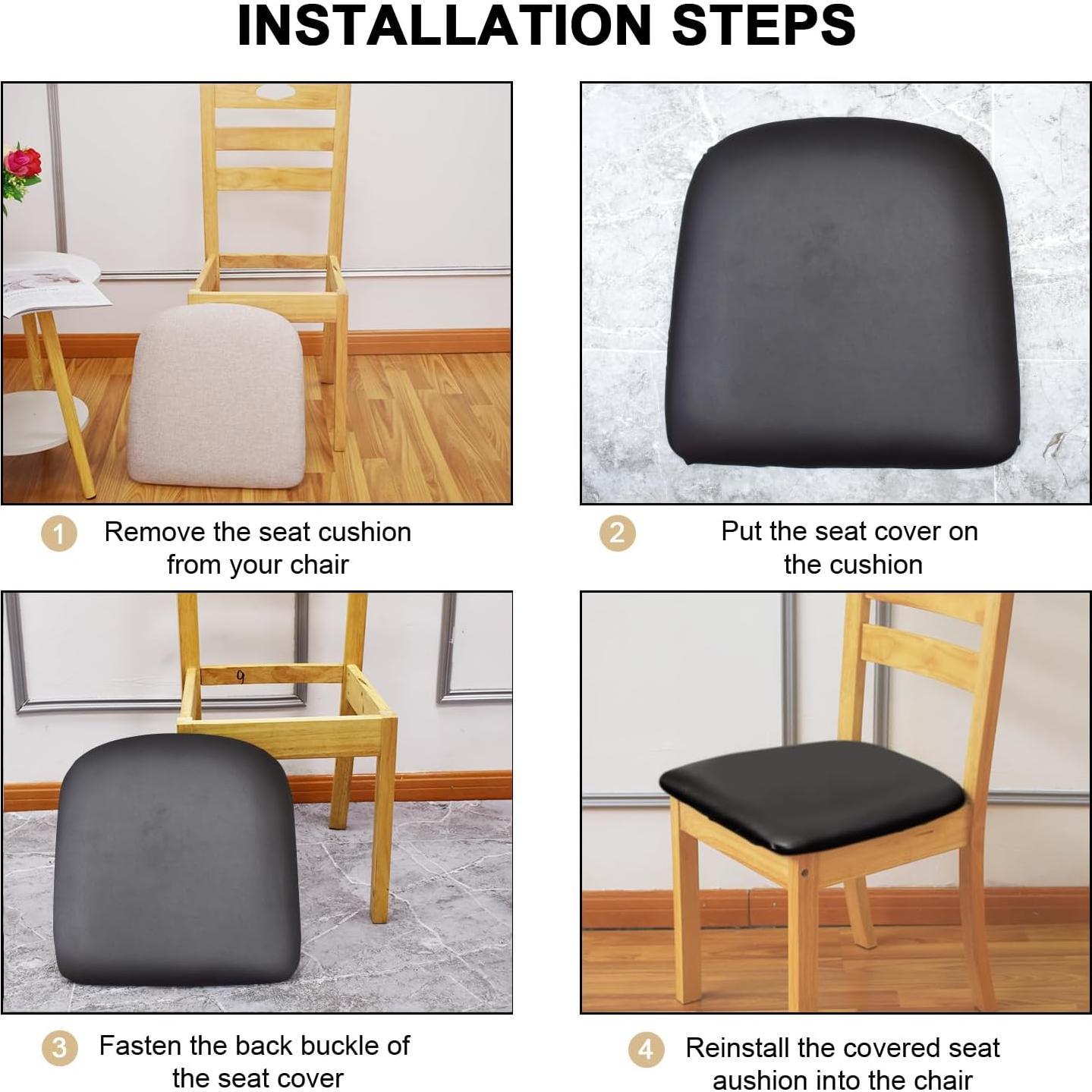 INSTALLATION STEPS

1 Remove the seat cushion from your chair

2 Put the seat cover on the cushion

9

3 Fasten the back buckle of the seat cover

4 Reinstall the covered seat aushion into the chair