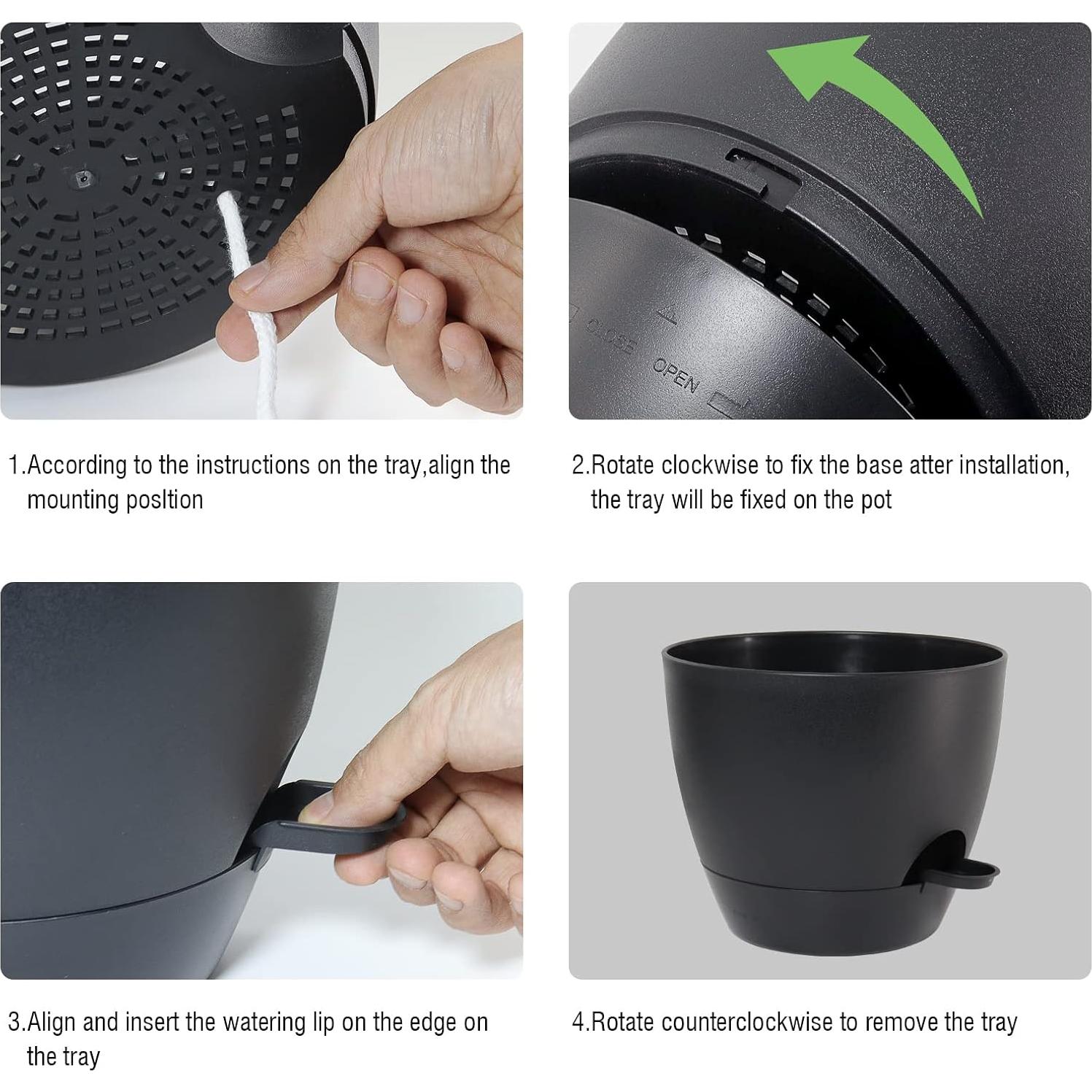 CLOSE

OPEN

1.According to the instructions on the tray,align the mounting posltion

2.Rotate clockwise to fix the base atter installation, the tray will be fixed on the pot

3.Align and insert the watering lip on the edge on the tray

4.Rotate counterclockwise to remove the tray