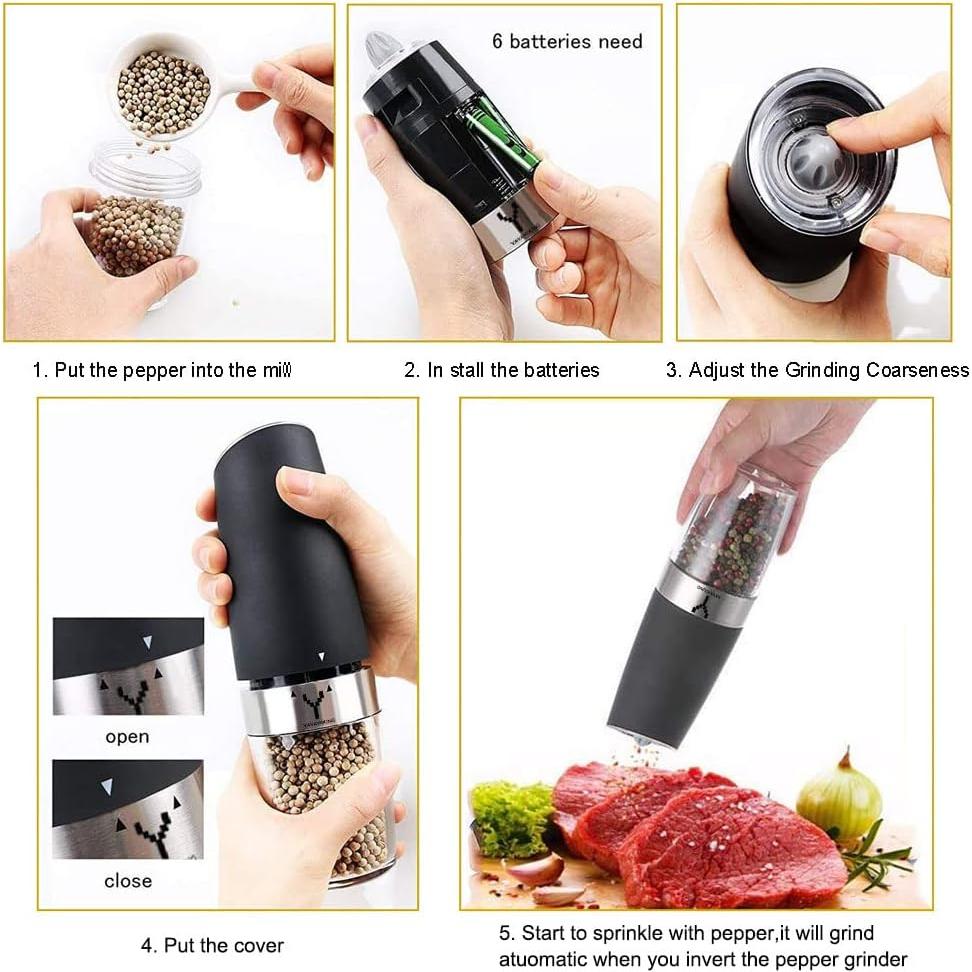 6 batteries need

1. Put the pepper into the mill

2. In stall the batteries

3. Adjust the Grinding Coarseness

open

close

4. Put the cover

5. Start to sprinkle with pepper,it will grind atuomatic when you invert the pepper grinder