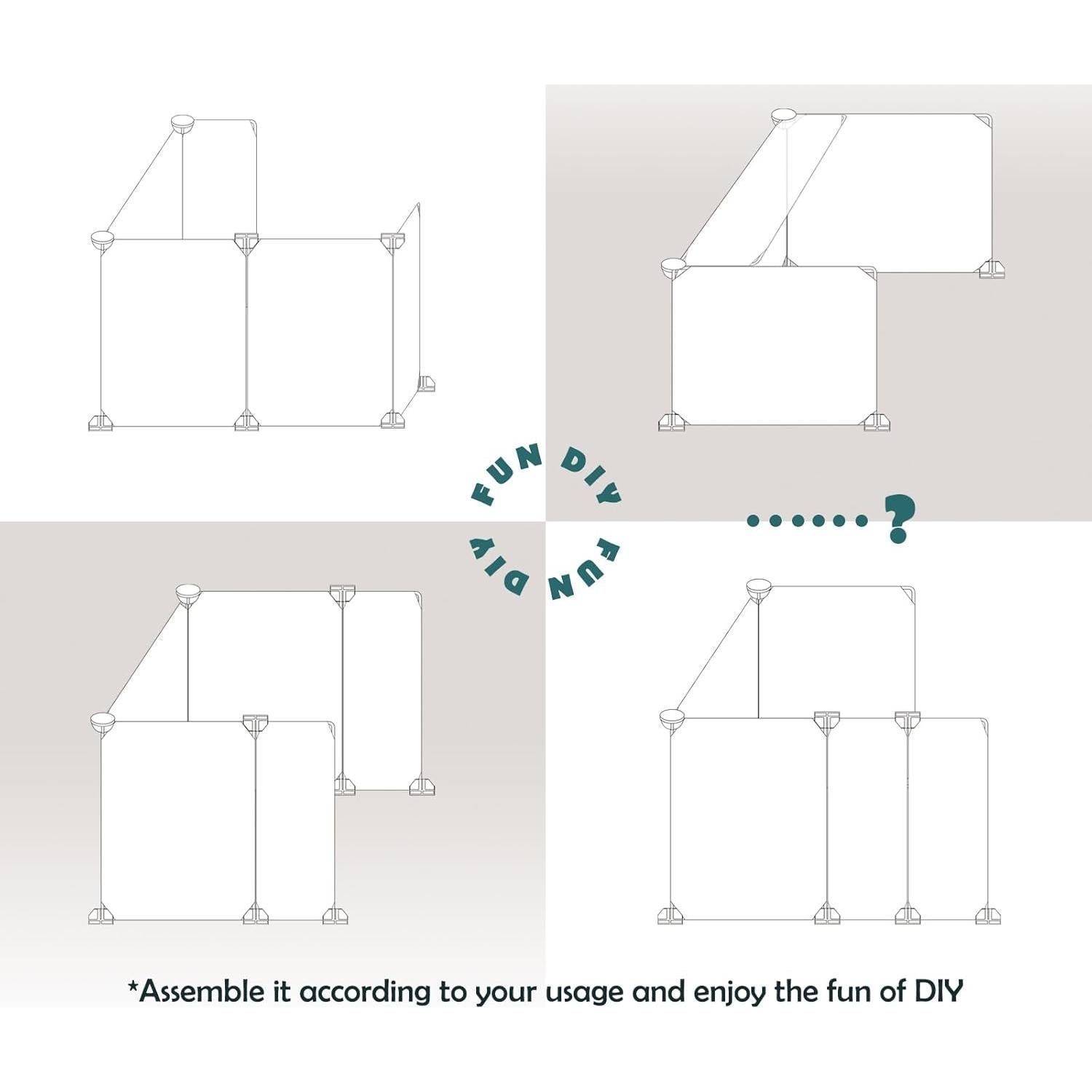 FUN DIY

FUN DIY

......?

*Assemble it according to your usage and enjoy the fun of DIY