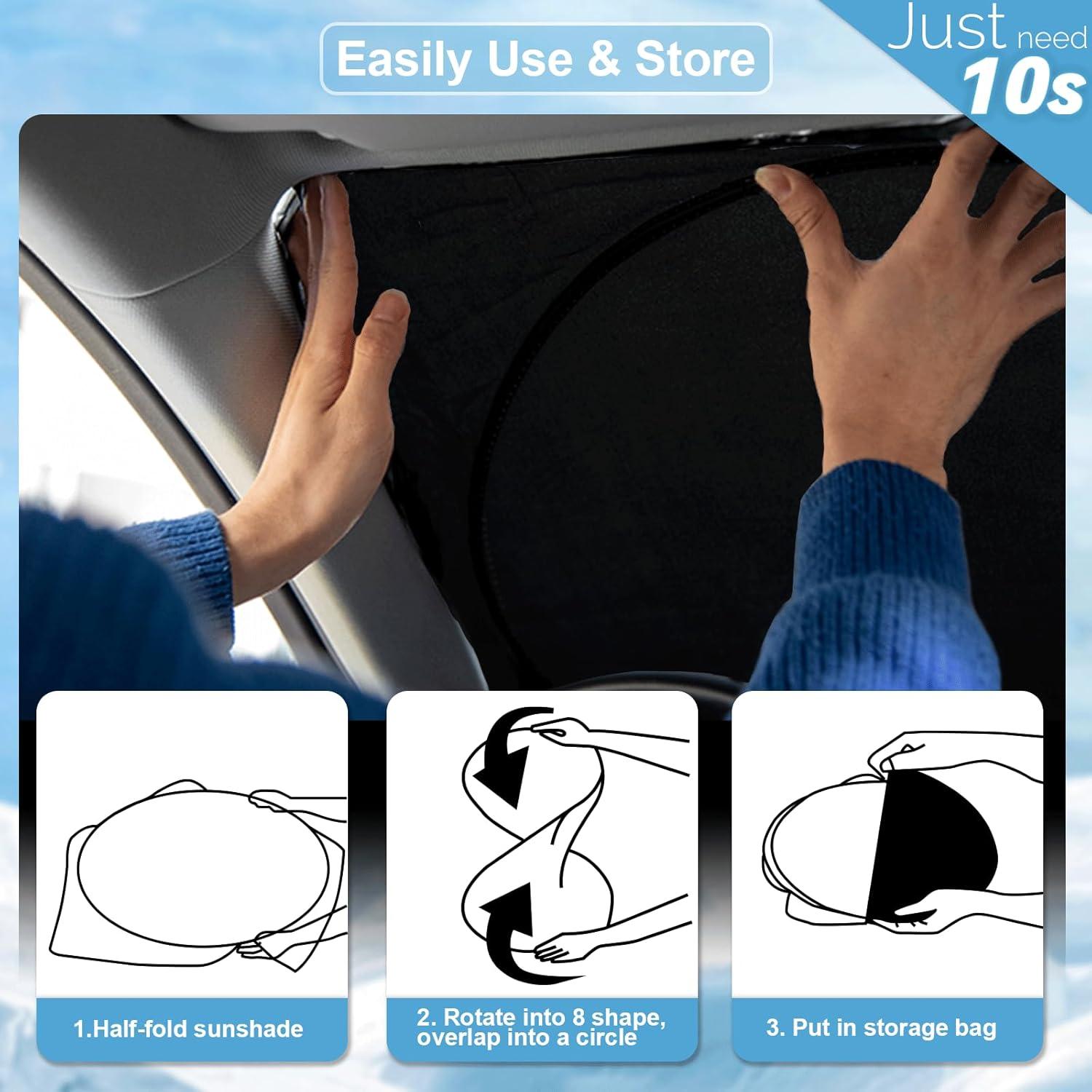 Easily Use & Store

Just need 10s

1.Half-fold sunshade

2. Rotate into 8 shape, overlap into a circle

3. Put in storage bag