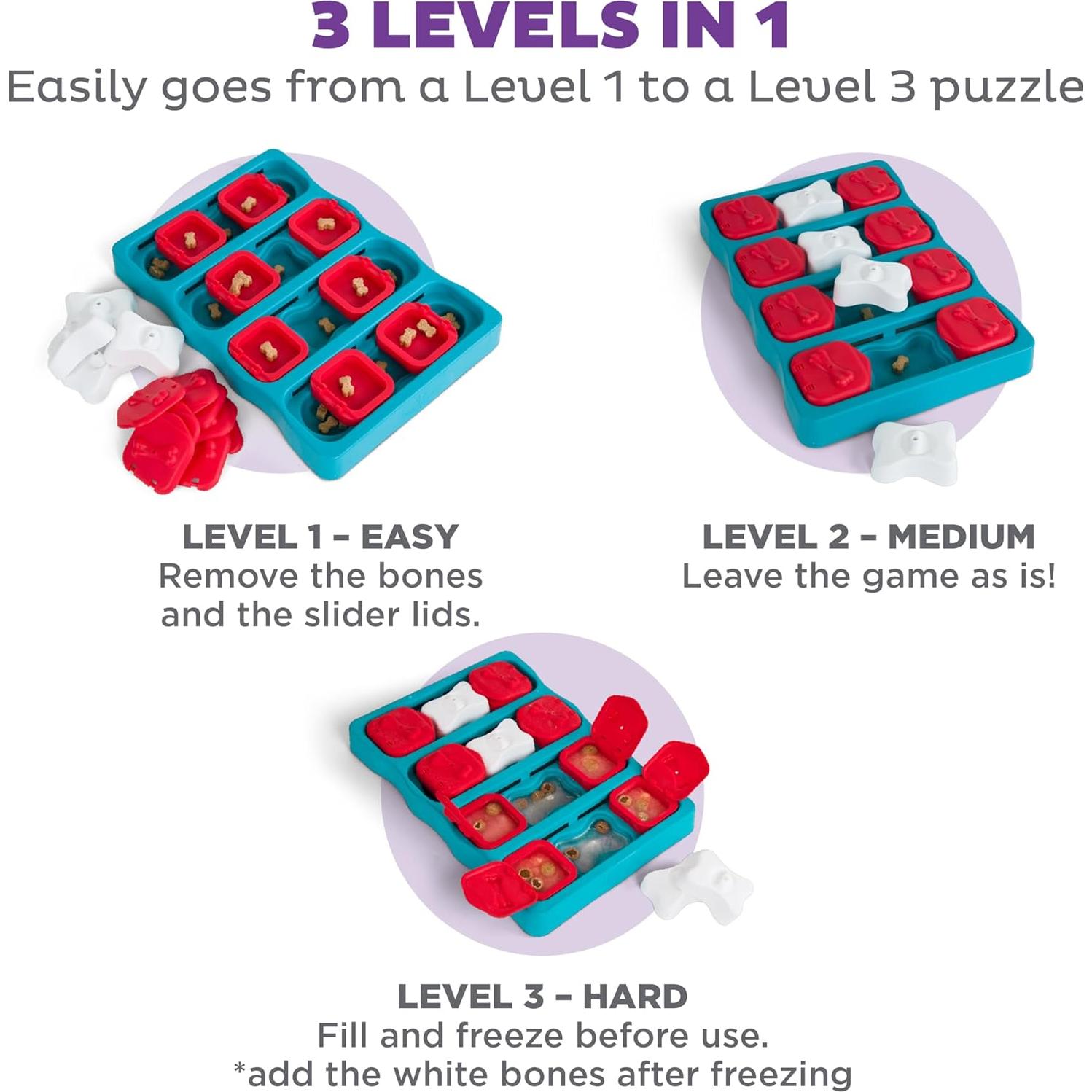 3 LEVELS IN 1
Easily goes from a Level 1 to a Level 3 puzzle

LEVEL 1 – EASY
Remove the bones and the slider lids.

LEVEL 2 – MEDIUM
Leave the game as is!

LEVEL 3 – HARD
Fill and freeze before use.
*add the white bones after freezing