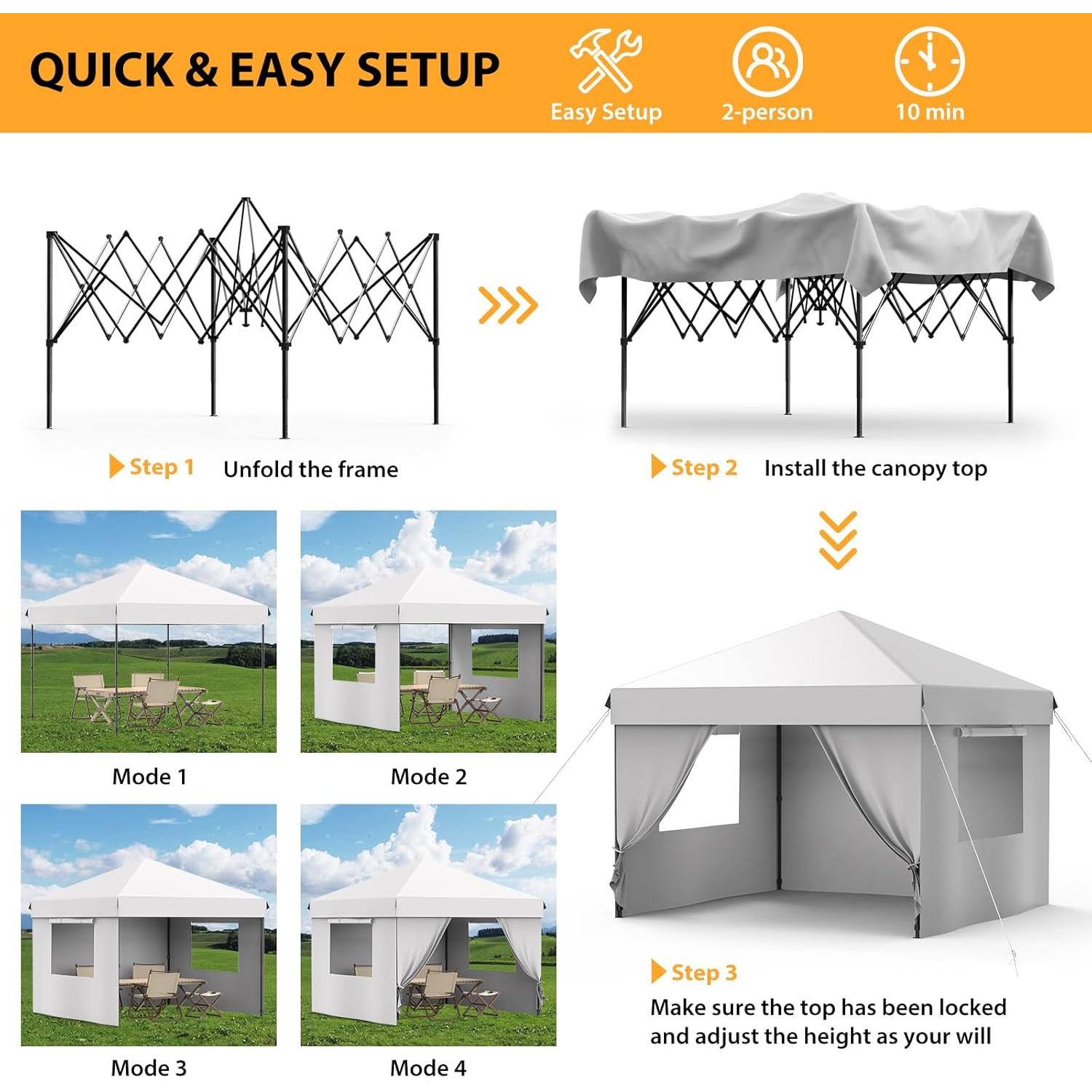 QUICK & EASY SETUP

Easy Setup

2-person

10 min

Step 1 Unfold the frame

Step 2 Install the canopy top

Mode 1

Mode 2

Mode 3

Mode 4

Step 3
Make sure the top has been locked and adjust the height as your will