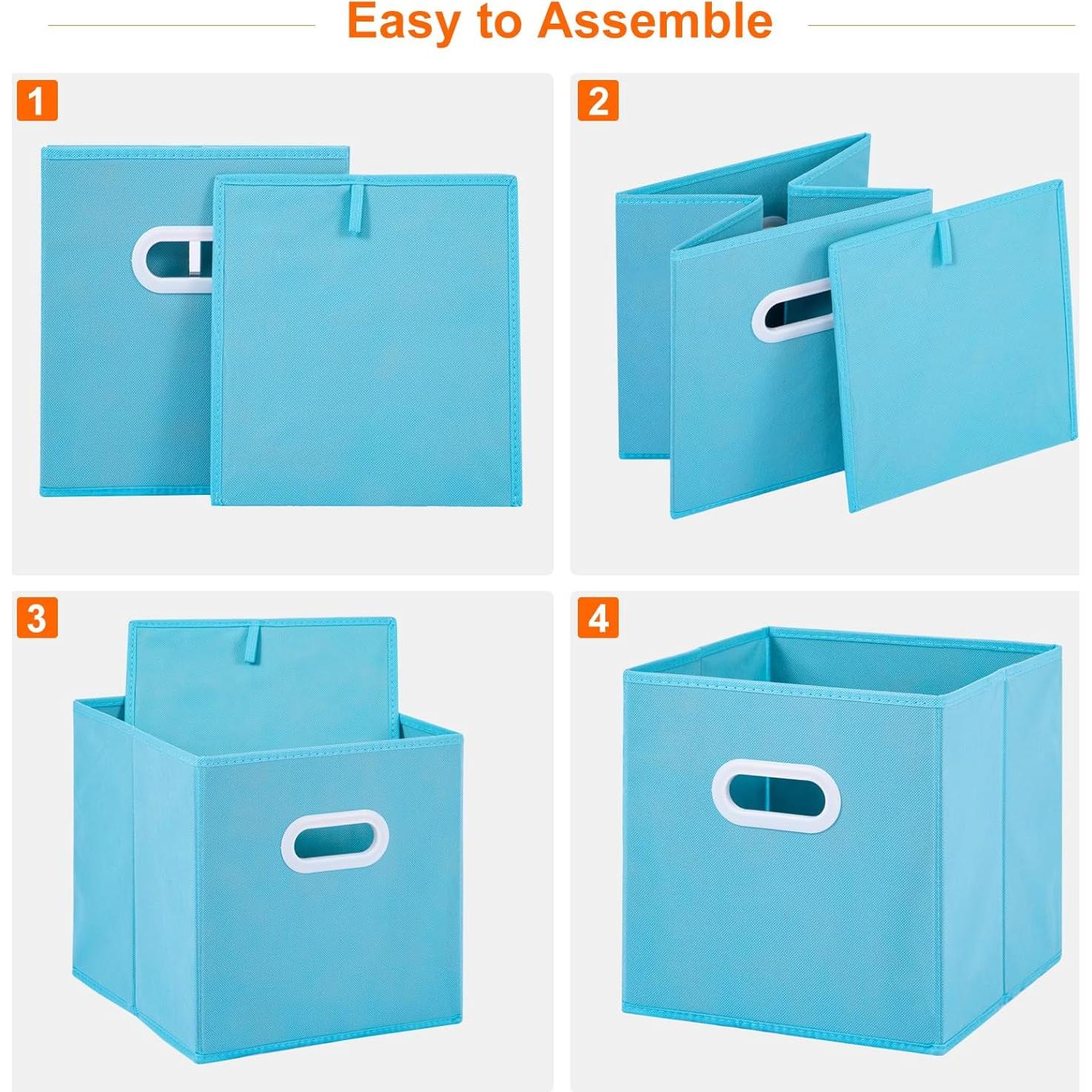 Easy to Assemble

1

2

3

4