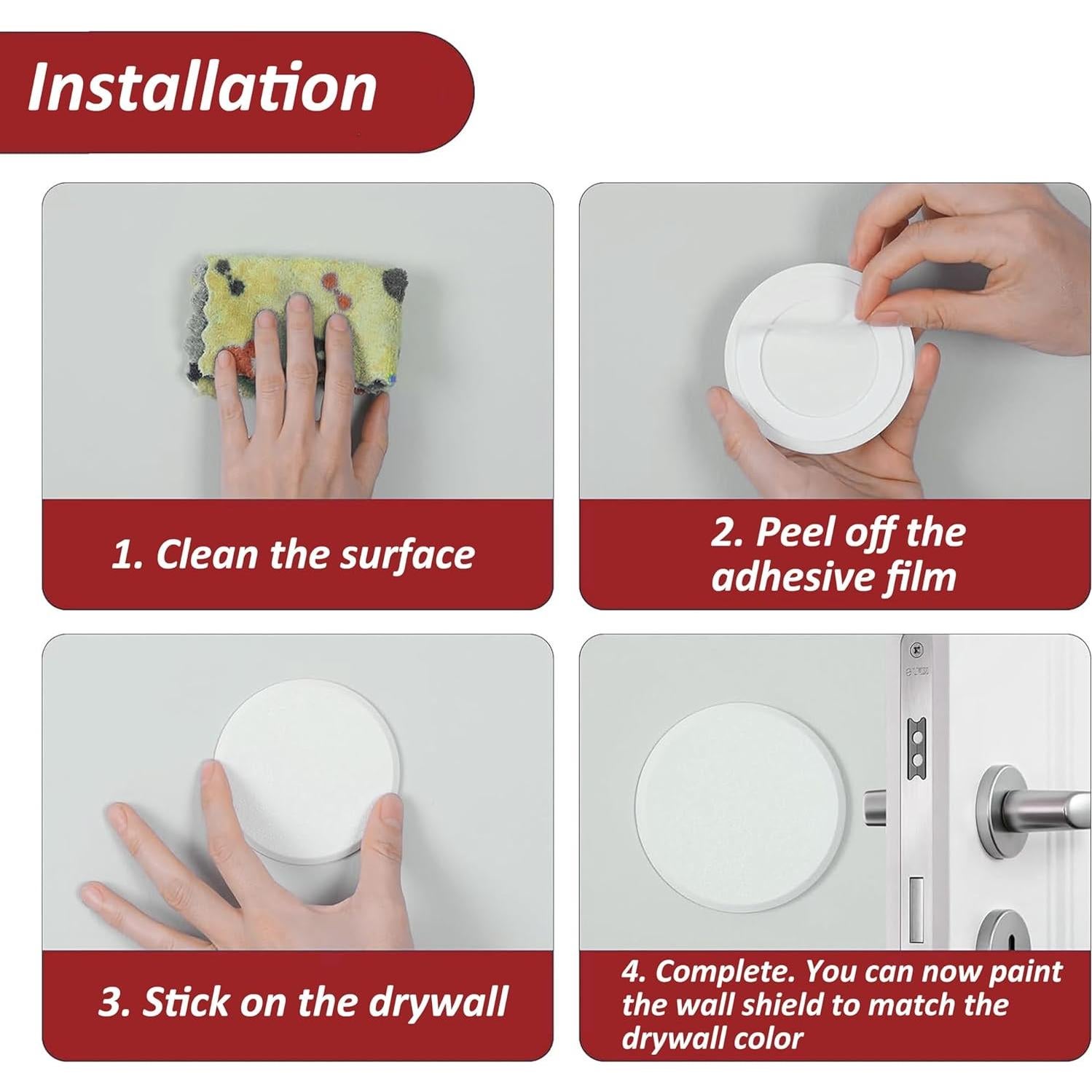 Installation

1. Clean the surface

2. Peel off the adhesive film

3. Stick on the drywall

4. Complete. You can now paint the wall shield to match the drywall color