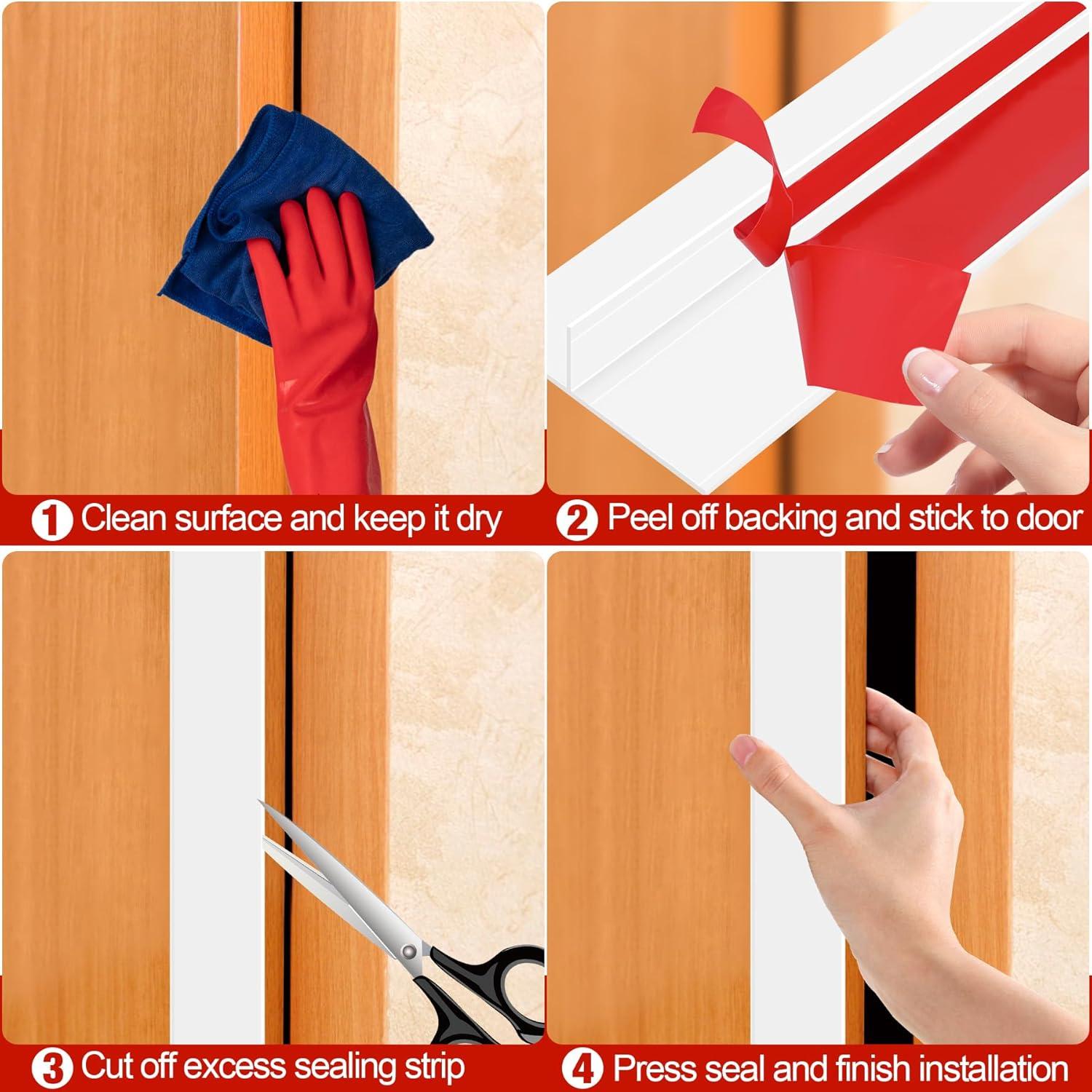 1 Clean surface and keep it dry

2 Peel off backing and stick to door

3 Cut off excess sealing strip

4 Press seal and finish installation