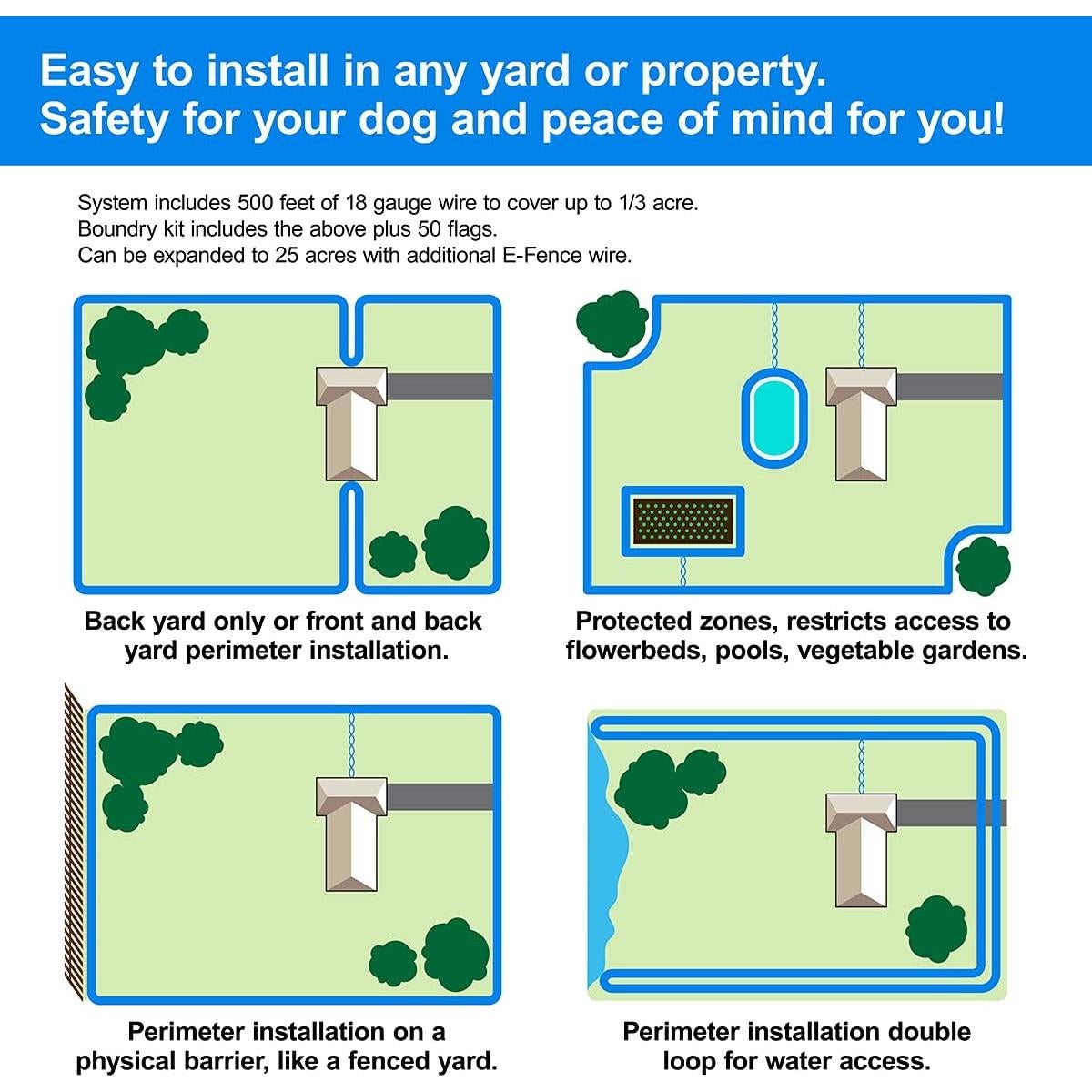 Easy to install in any yard or property.
Safety for your dog and peace of mind for you!

System includes 500 feet of 18 gauge wire to cover up to 1/3 acre.
Boundry kit includes the above plus 50 flags.
Can be expanded to 25 acres with additional E-Fence wire.

Back yard only or front and back yard perimeter installation.

Protected zones, restricts access to flowerbeds, pools, vegetable gardens.

Perimeter installation on a physical barrier, like a fenced yard.

Perimeter installation double loop for water access.