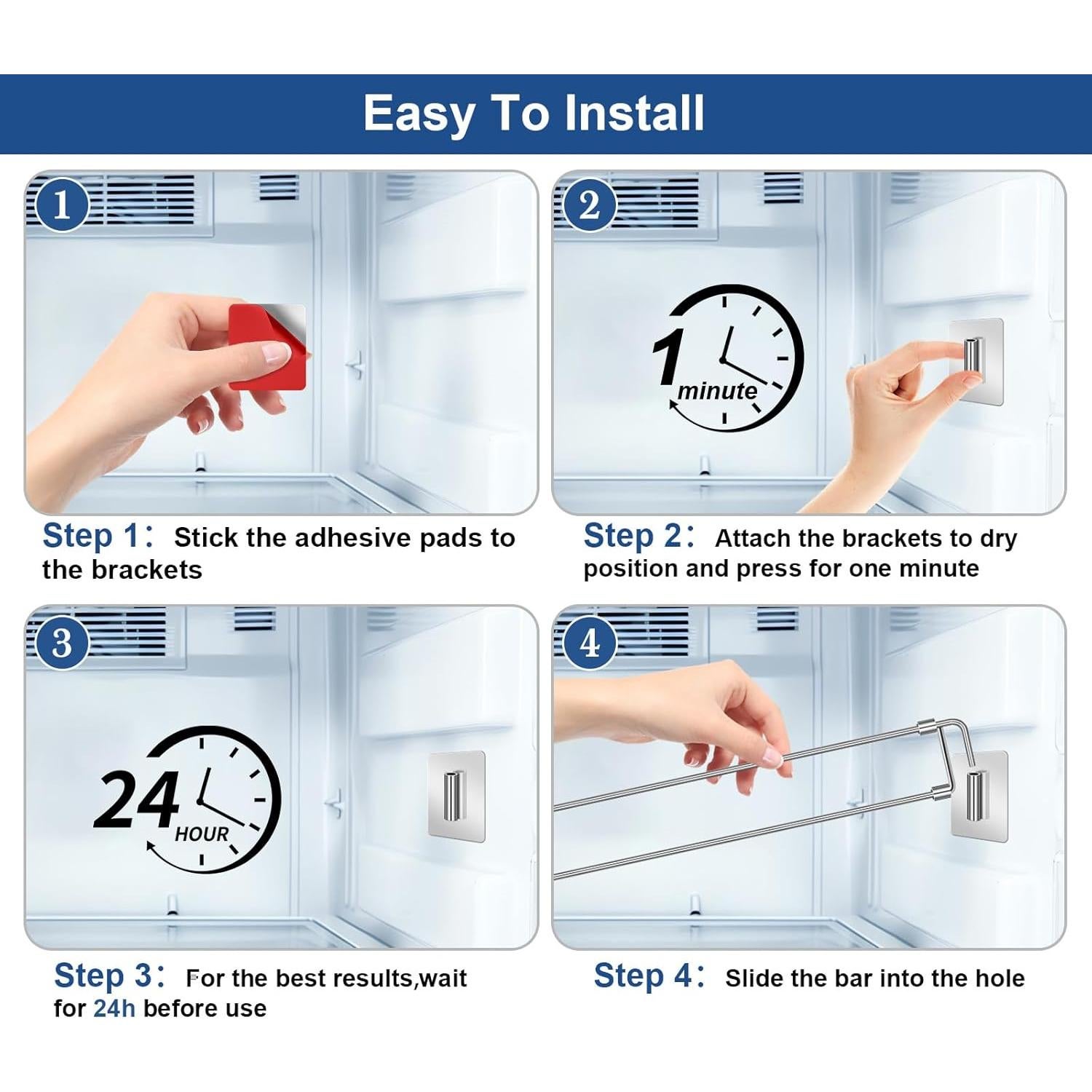 Easy To Install

1

Step 1： Stick the adhesive pads to the brackets

2

1 minute

Step 2： Attach the brackets to dry position and press for one minute

3

24 HOUR

Step 3： For the best results,wait for 24h before use

4

Step 4： Slide the bar into the hole