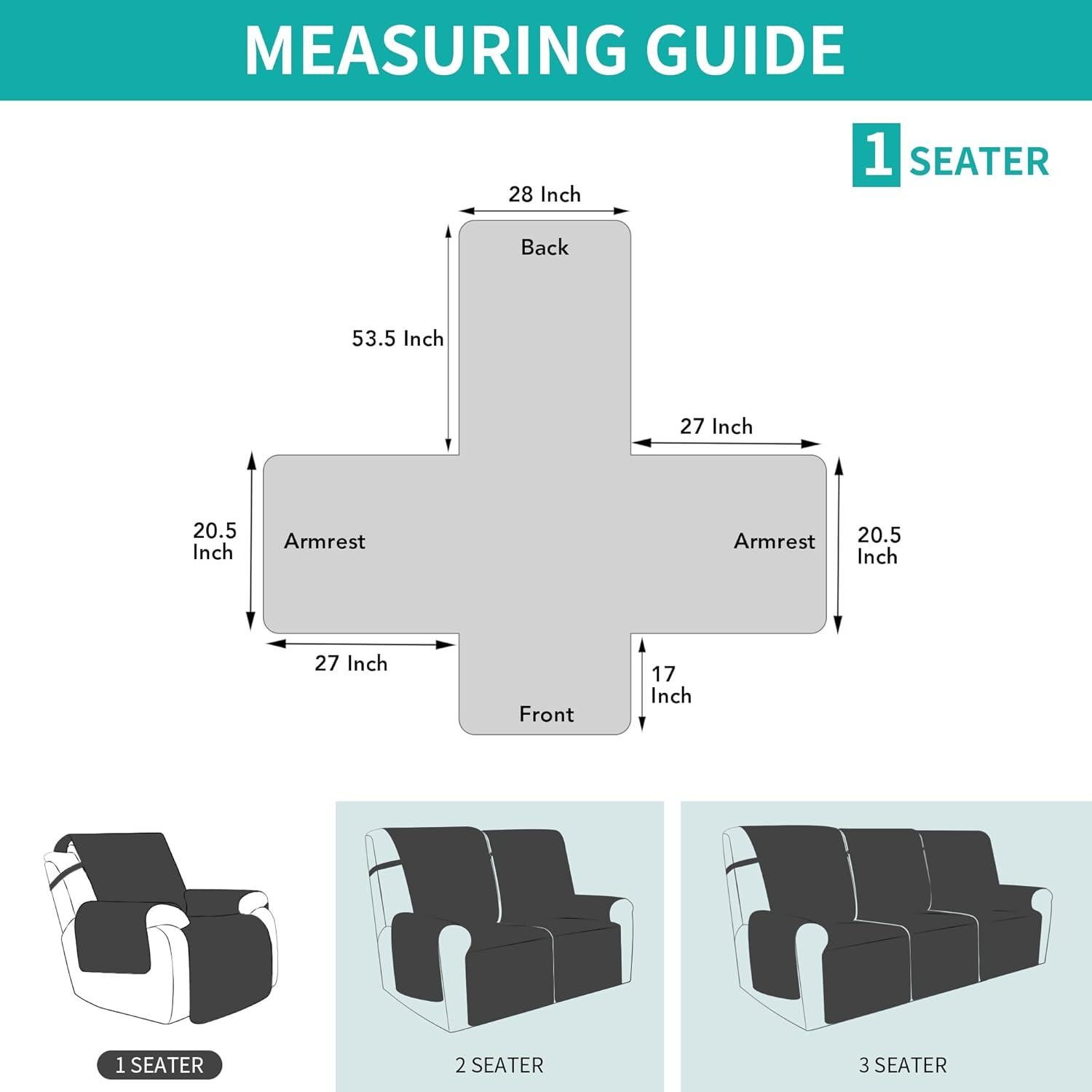 MEASURING GUIDE

1 SEATER

28 Inch

Back

53.5 Inch

27 Inch

20.5 Inch

Armrest

Armrest

20.5 Inch

27 Inch

17 Inch

Front

1 SEATER

2 SEATER

3 SEATER