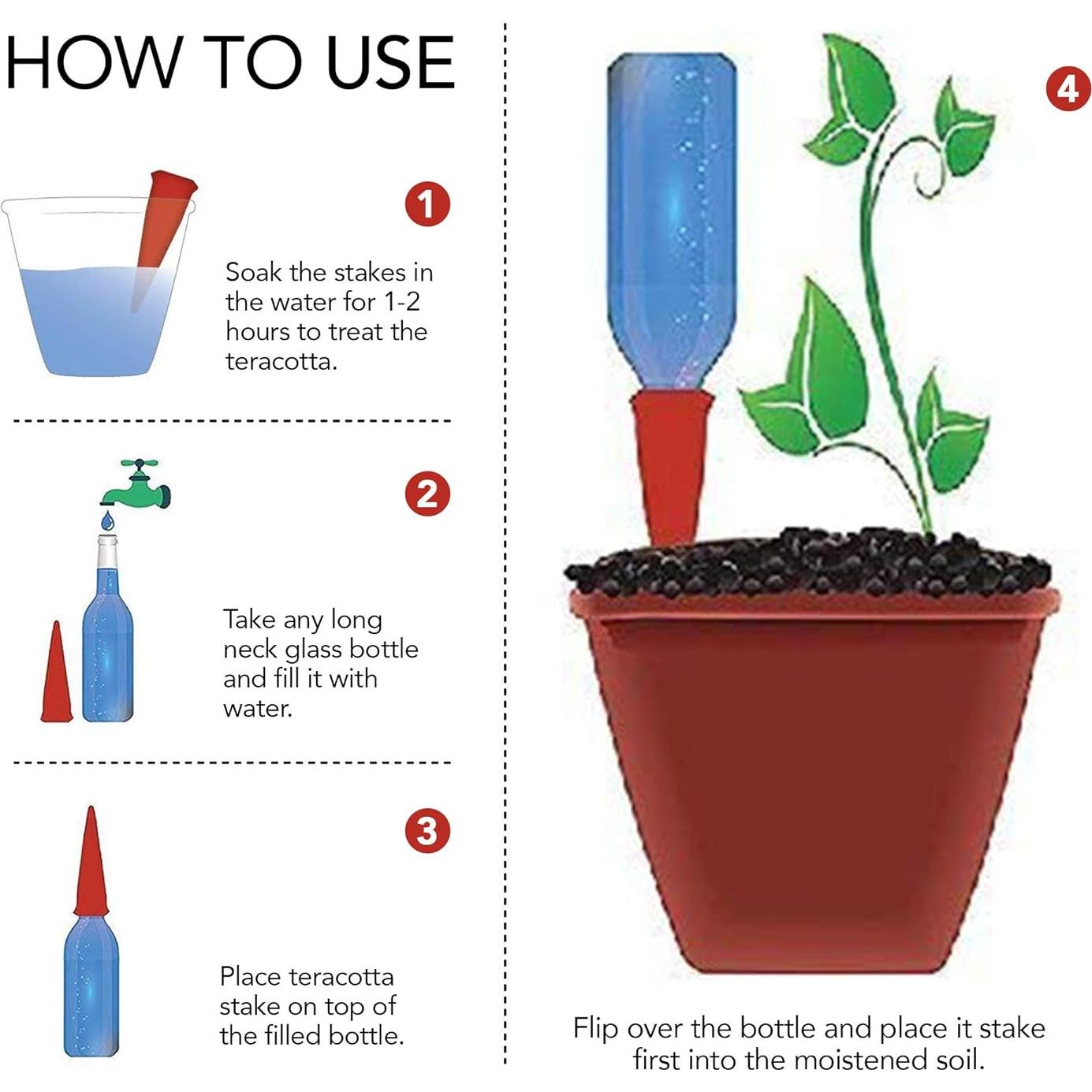 HOW TO USE

1

Soak the stakes in the water for 1-2 hours to treat the teracotta.

2

Take any long neck glass bottle and fill it with water.

3

Place teracotta stake on top of the filled bottle.

4

Flip over the bottle and place it stake first into the moistened soil.