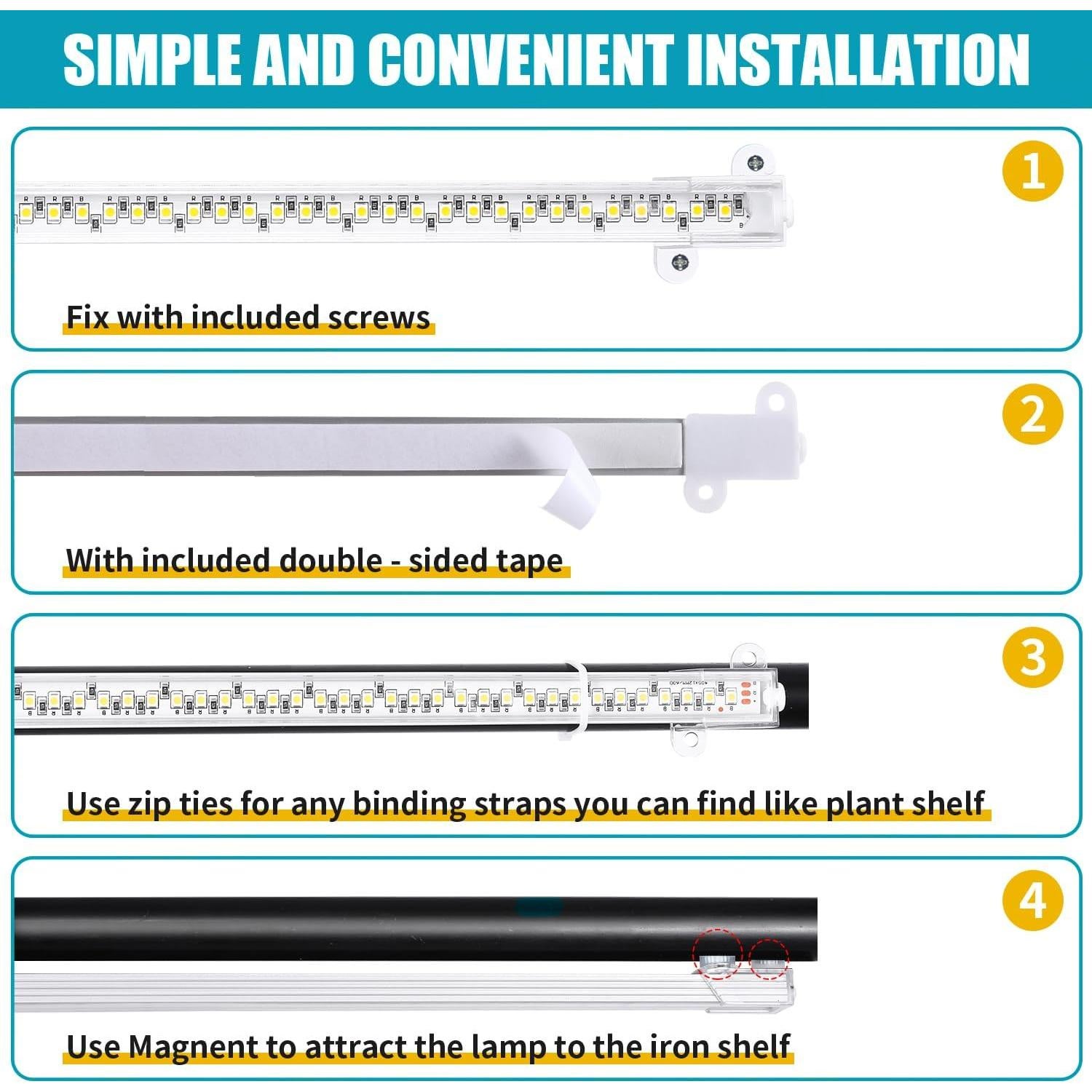 SIMPLE AND CONVENIENT INSTALLATION

1

Fix with included screws

2

With included double - sided tape

3

Use zip ties for any binding straps you can find like plant shelf

4

Use Magnent to attract the lamp to the iron shelf