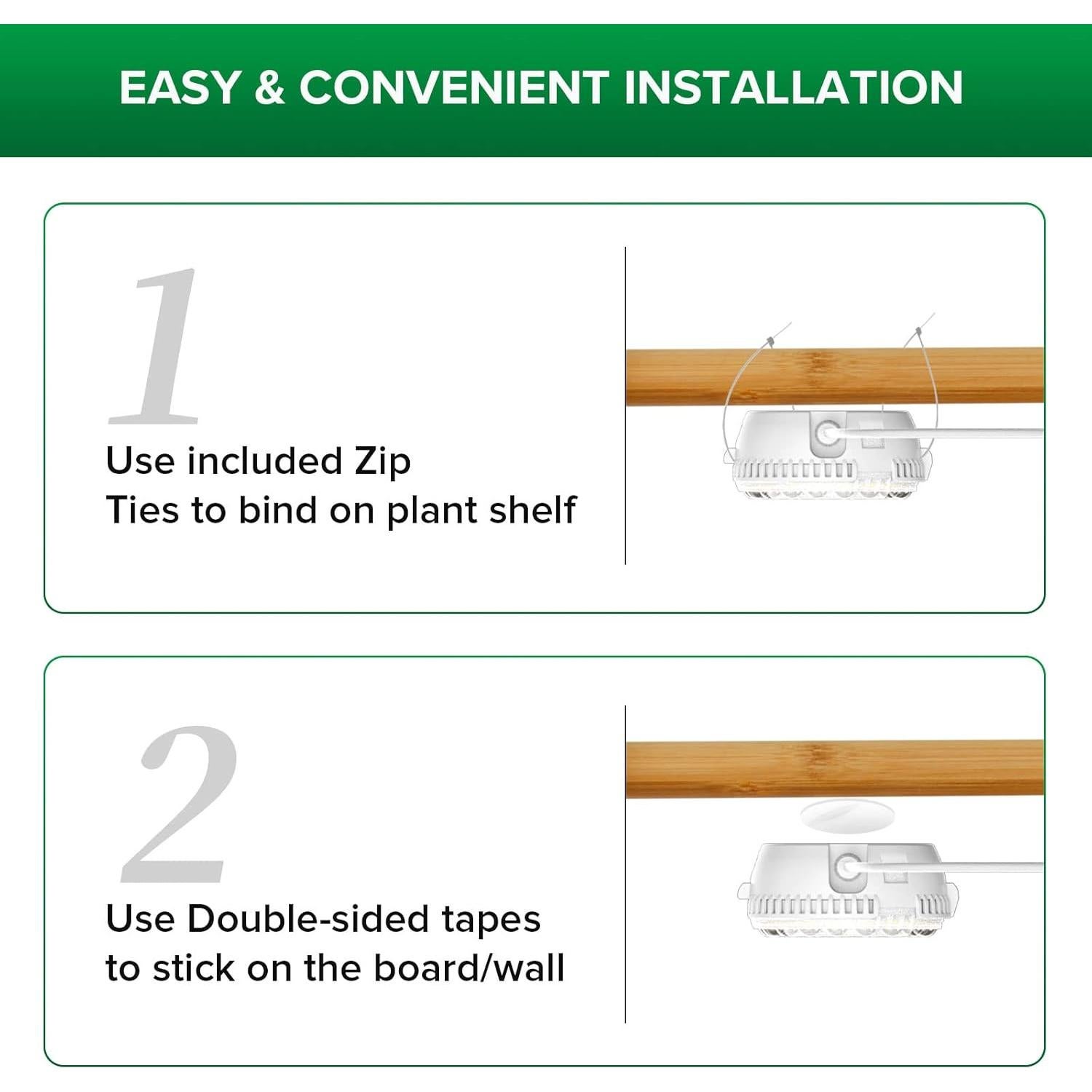 EASY & CONVENIENT INSTALLATION

1

Use included Zip
Ties to bind on plant shelf

2

Use Double-sided tapes
to stick on the board/wall