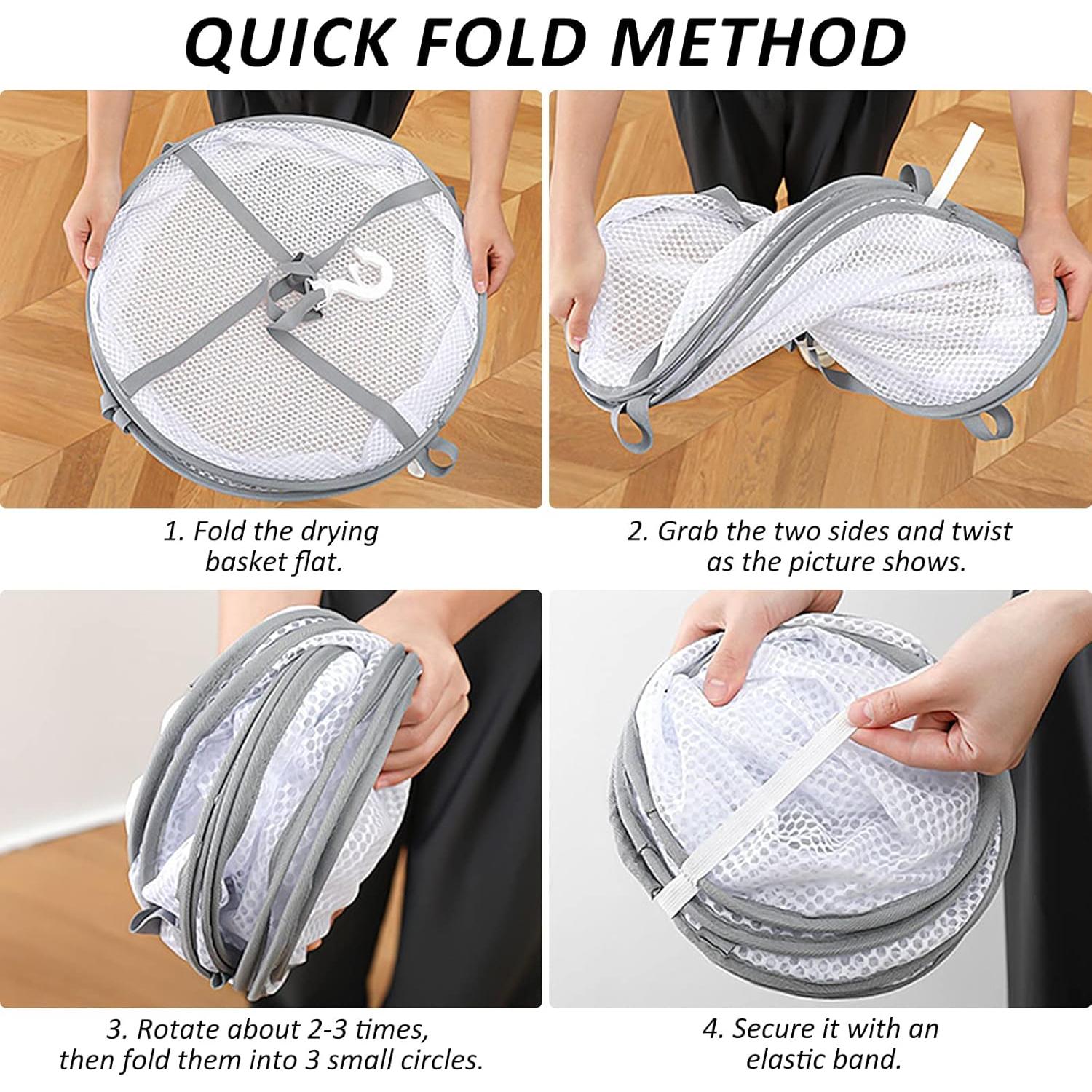 QUICK FOLD METHOD

1. Fold the drying basket flat.

2. Grab the two sides and twist as the picture shows.

3. Rotate about 2-3 times, then fold them into 3 small circles.

4. Secure it with an elastic band.