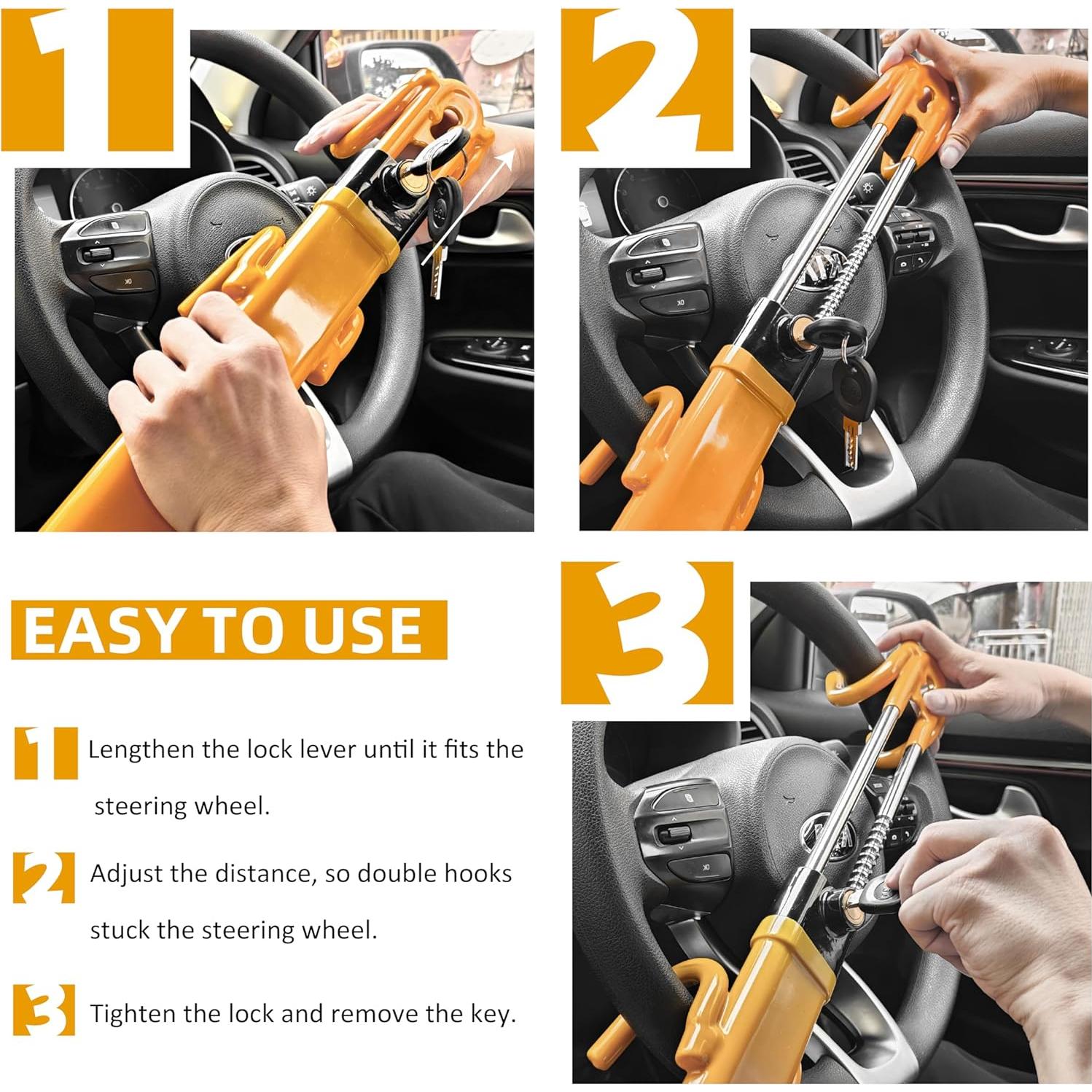 1

2

EASY TO USE

3

1 Lengthen the lock lever until it fits the steering wheel.

2 Adjust the distance, so double hooks stuck the steering wheel.

3 Tighten the lock and remove the key.