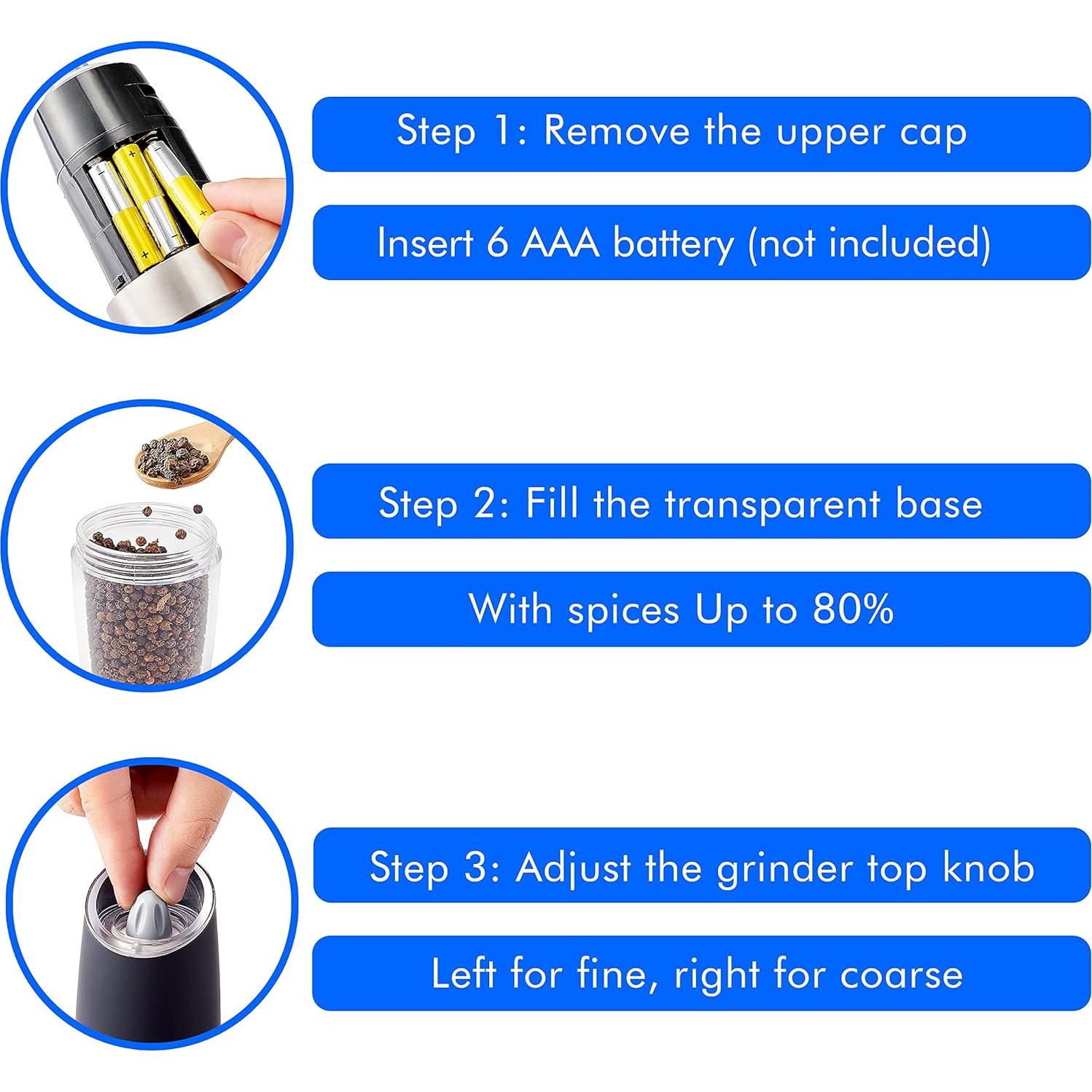 Step 1: Remove the upper cap

Insert 6 AAA battery (not included)

Step 2: Fill the transparent base

With spices Up to 80%

Step 3: Adjust the grinder top knob

Left for fine, right for coarse