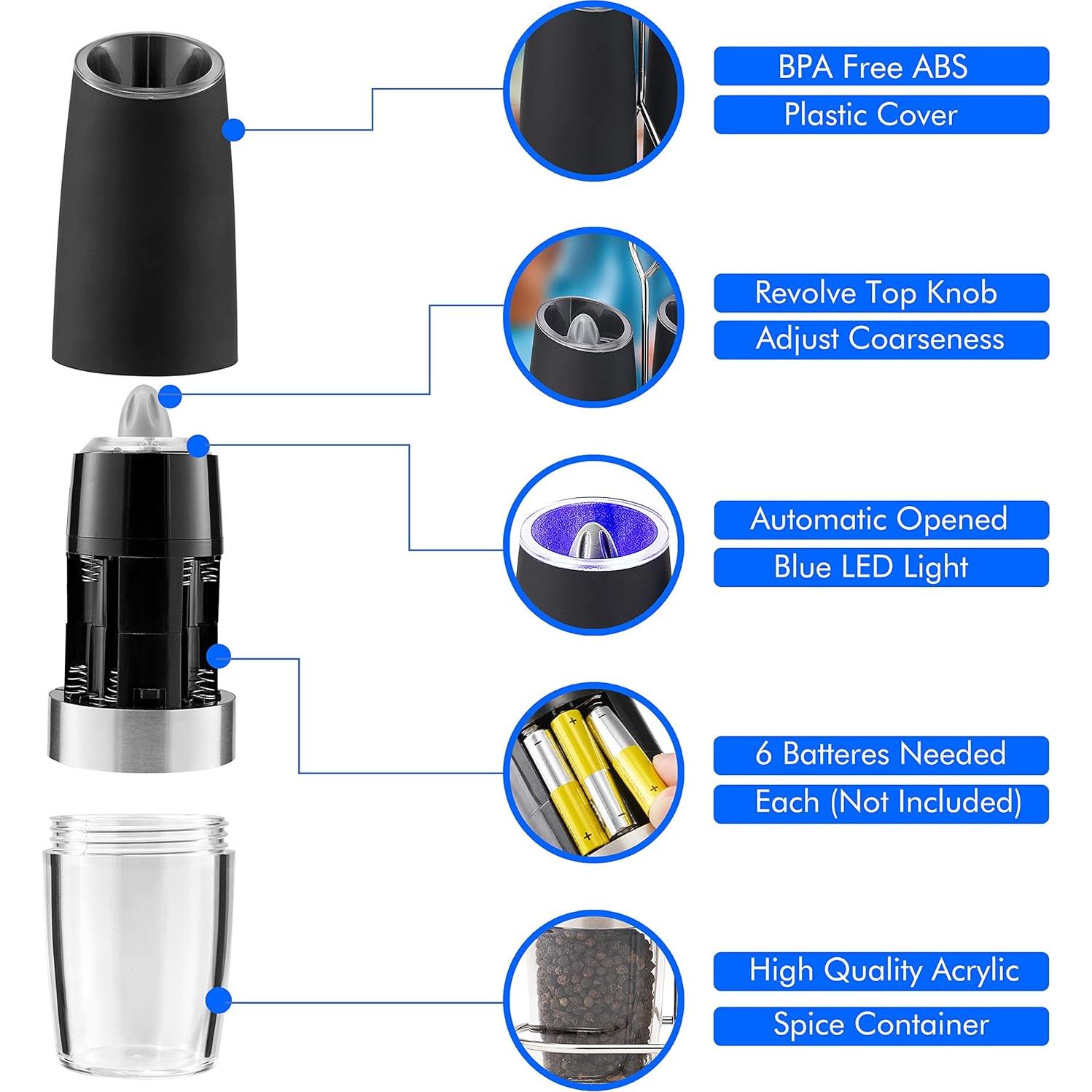 BPA Free ABS
Plastic Cover

Revolve Top Knob
Adjust Coarseness

Automatic Opened
Blue LED Light

6 Batteres Needed
Each (Not Included)

High Quality Acrylic
Spice Container