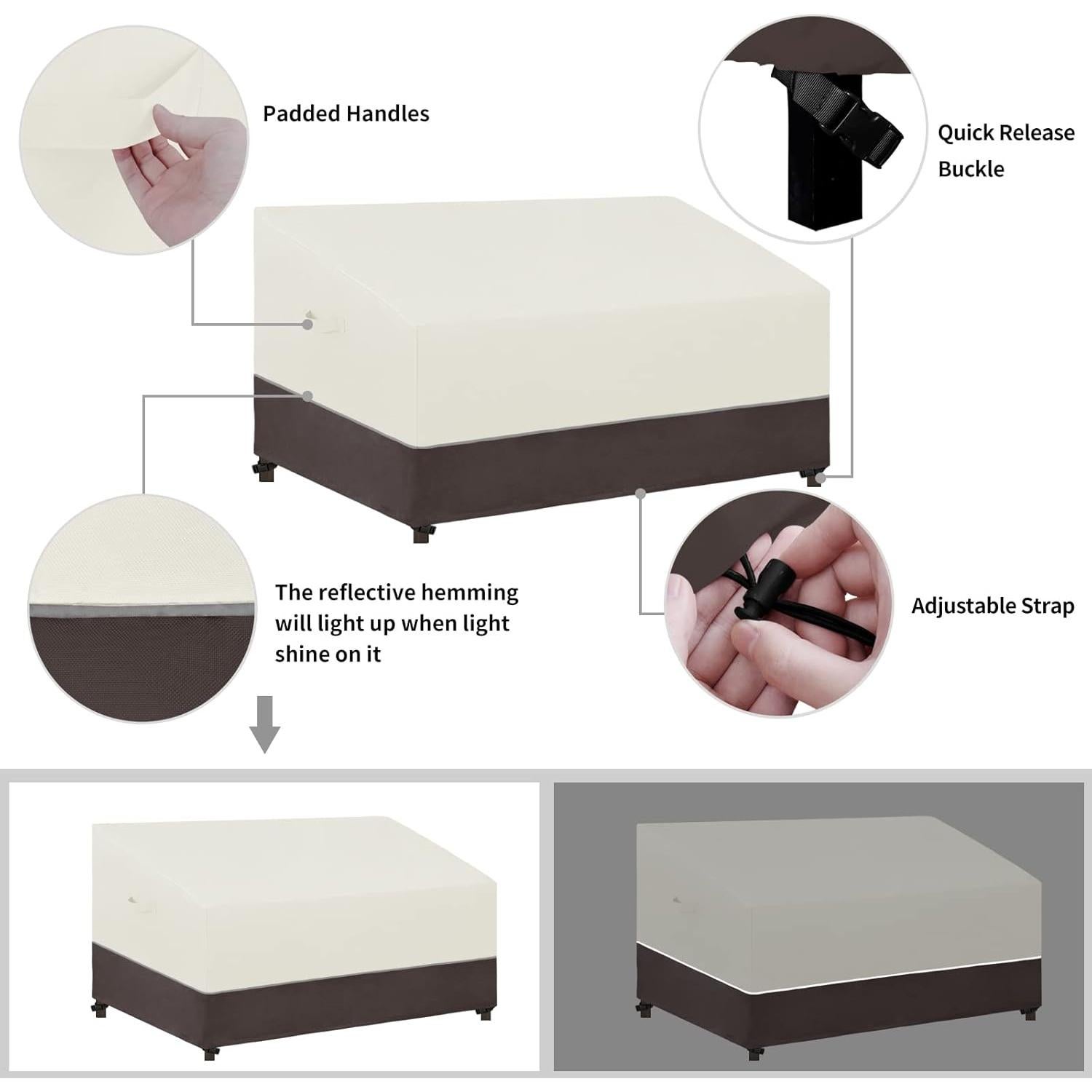 Padded Handles

Quick Release Buckle

The reflective hemming will light up when light shine on it

Adjustable Strap