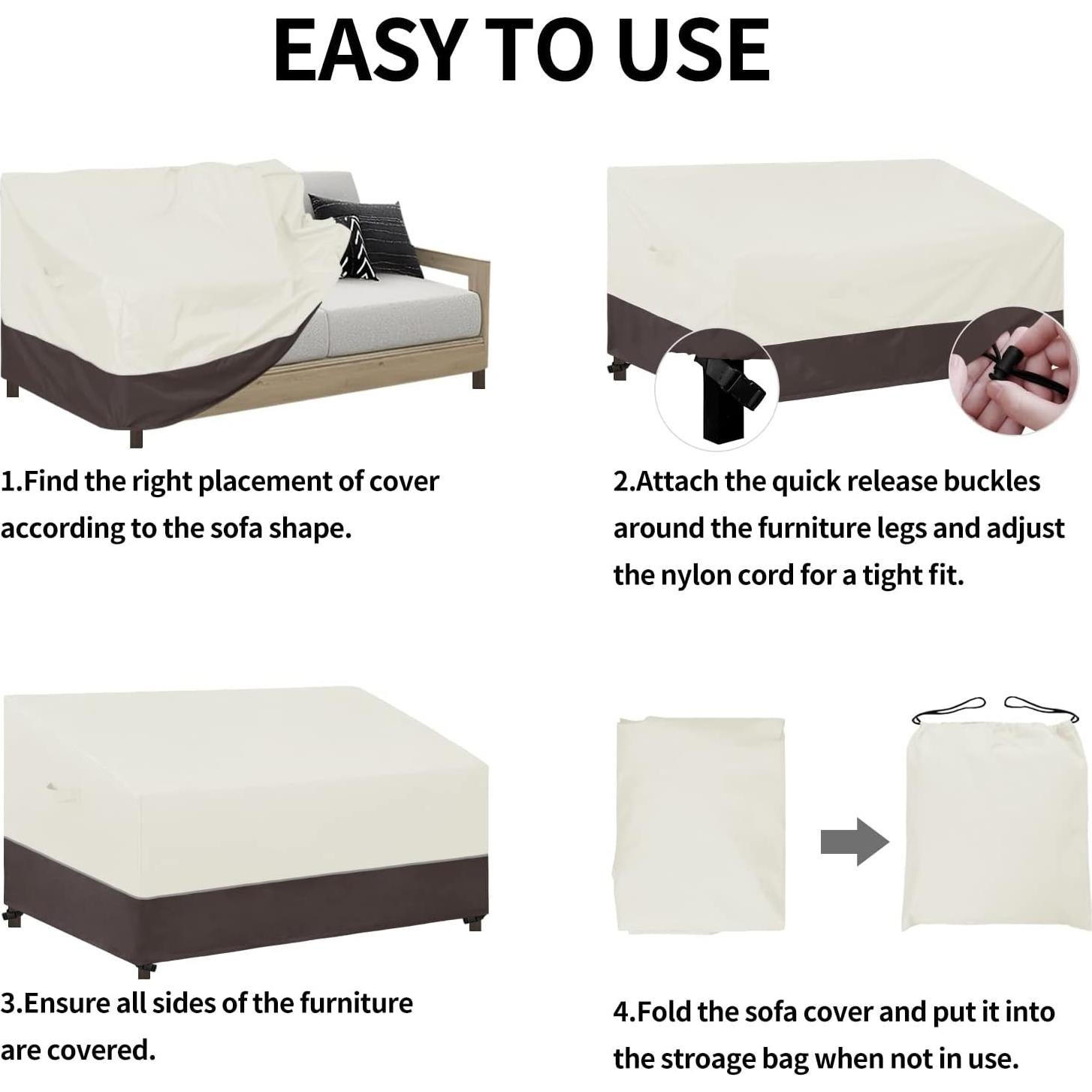 EASY TO USE

1.Find the right placement of cover according to the sofa shape.

2.Attach the quick release buckles around the furniture legs and adjust the nylon cord for a tight fit.

3.Ensure all sides of the furniture are covered.

4.Fold the sofa cover and put it into the stroage bag when not in use.