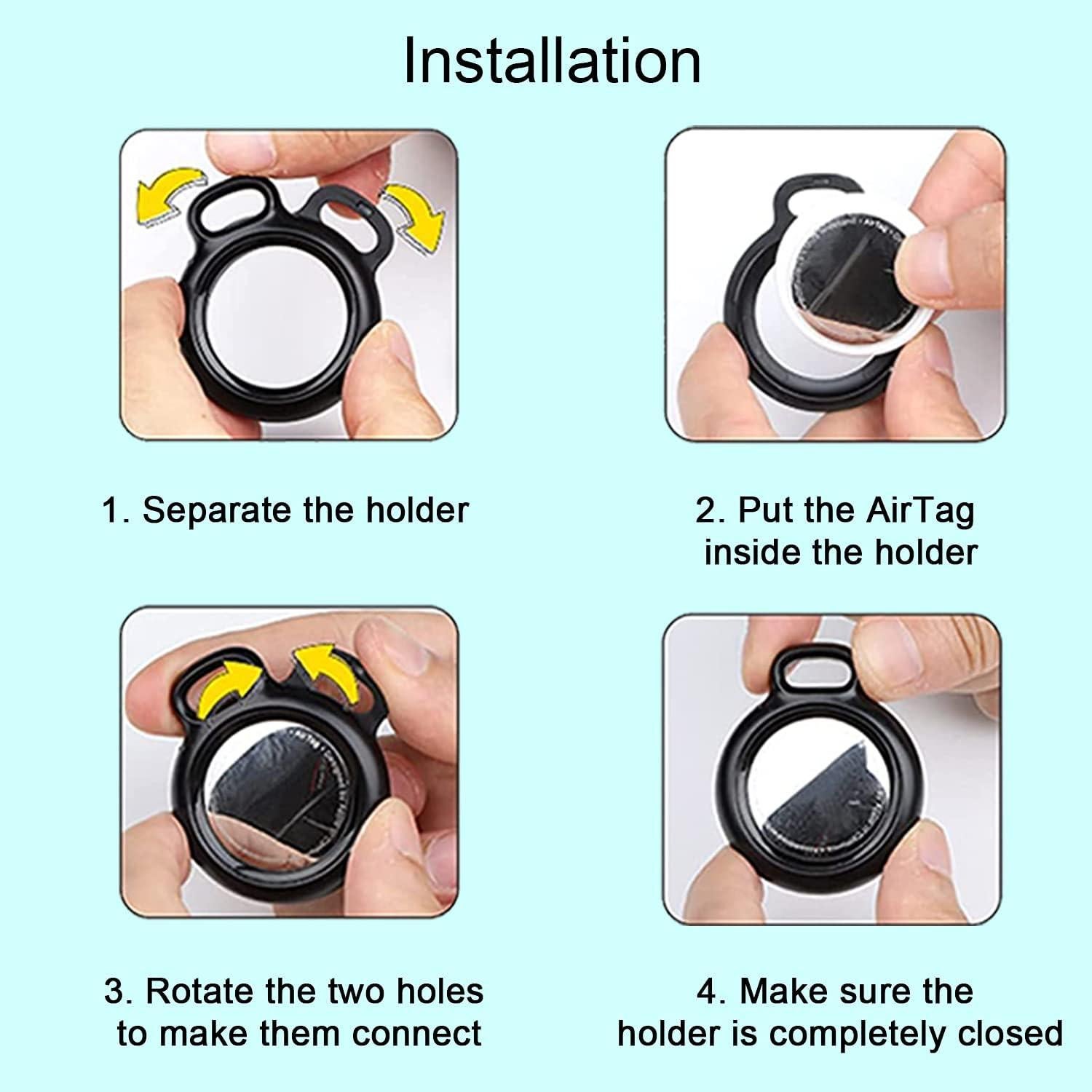 Installation

1. Separate the holder

2. Put the AirTag inside the holder

3. Rotate the two holes to make them connect

4. Make sure the holder is completely closed