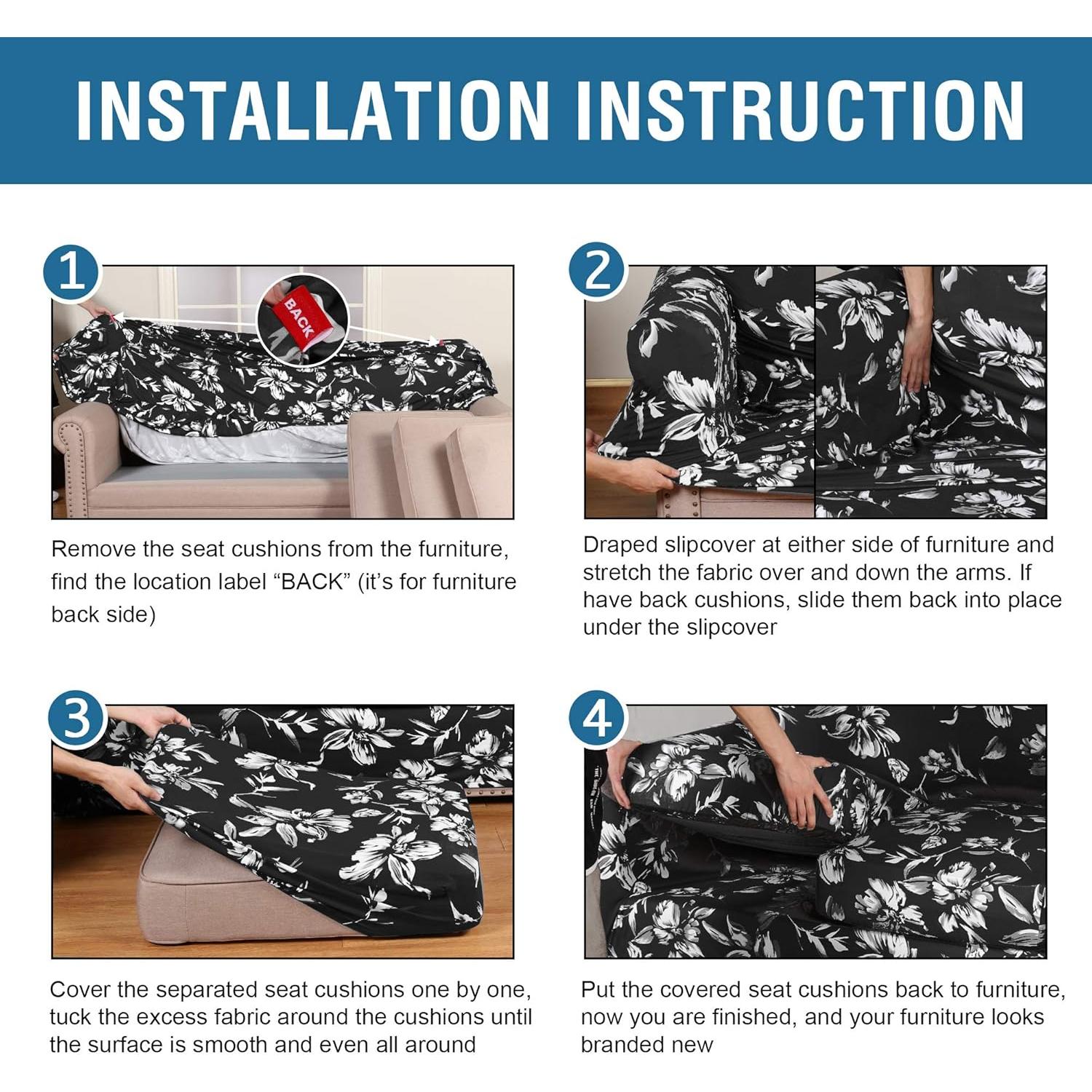 INSTALLATION INSTRUCTION

1

BACK

Remove the seat cushions from the furniture, find the location label “BACK” (it’s for furniture back side)

2

Draped slipcover at either side of furniture and stretch the fabric over and down the arms. If have back cushions, slide them back into place under the slipcover

3

Cover the separated seat cushions one by one, tuck the excess fabric around the cushions until the surface is smooth and even all around

4

Put the covered seat cushions back to furniture, now you are finished, and your furniture looks branded new