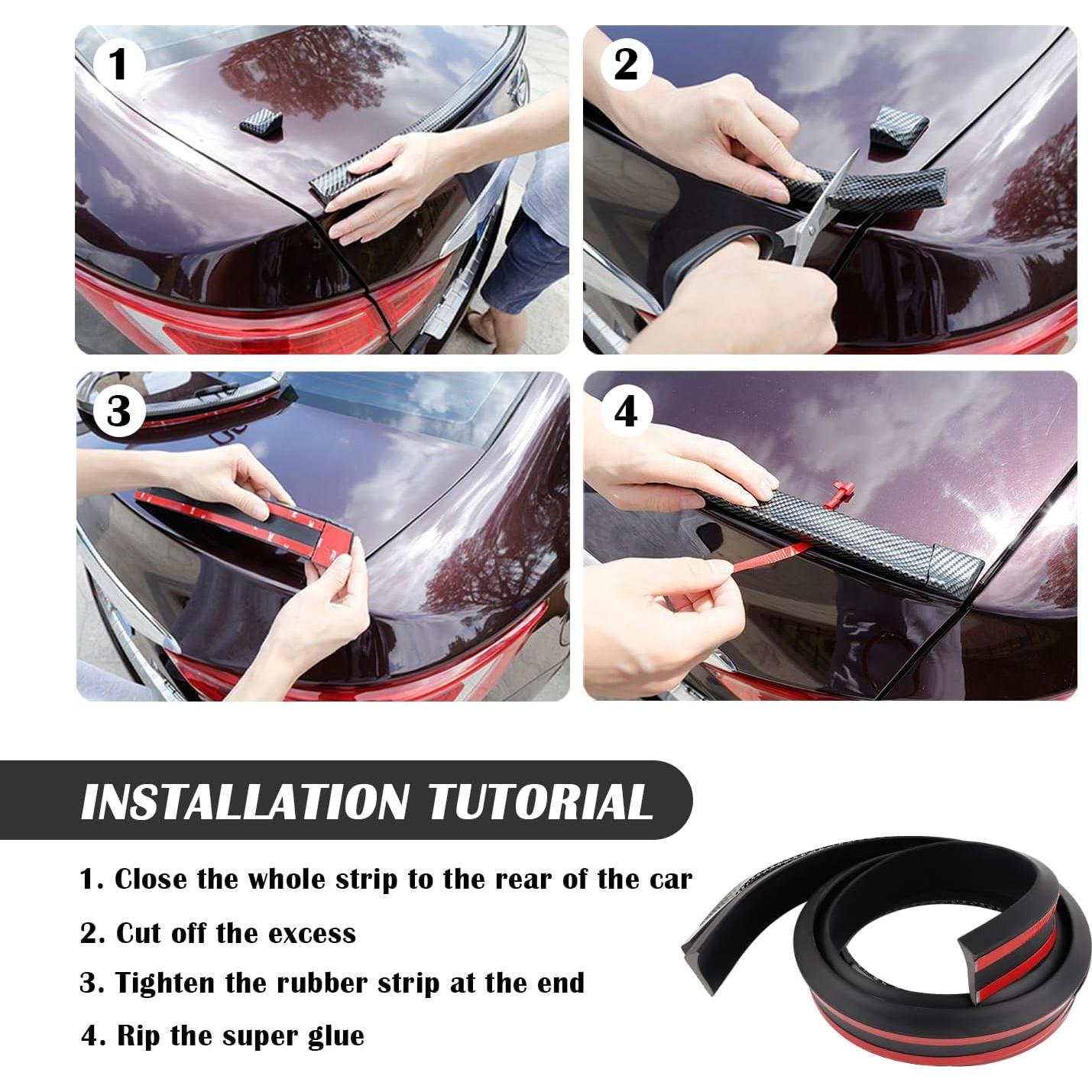 1

2

3

4

INSTALLATION TUTORIAL

1. Close the whole strip to the rear of the car

2. Cut off the excess

3. Tighten the rubber strip at the end

4. Rip the super glue