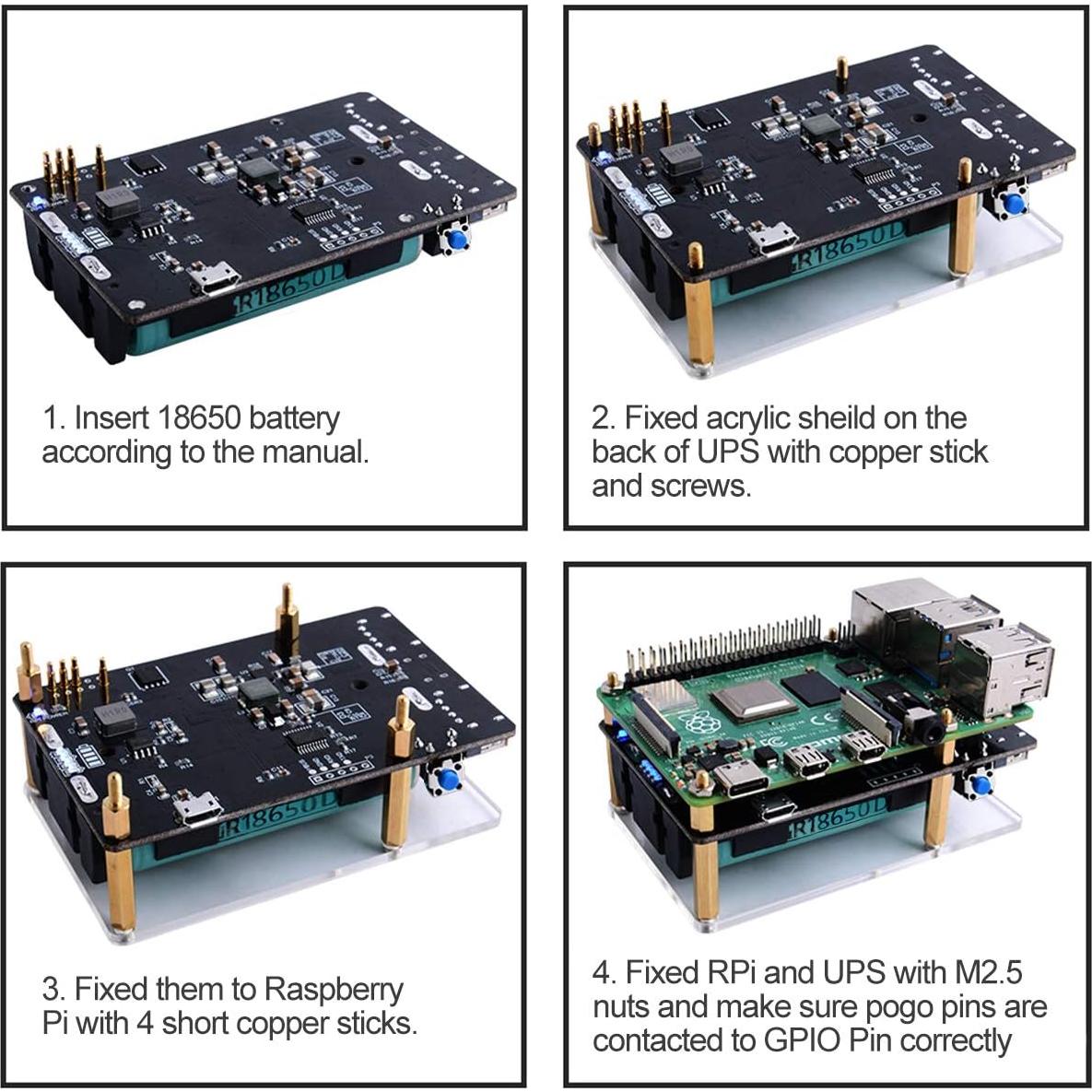 R18650D

1. Insert 18650 battery according to the manual.

R18650D

2. Fixed acrylic sheild on the back of UPS with copper stick and screws.

R18650D

3. Fixed them to Raspberry Pi with 4 short copper sticks.

R18650D

4. Fixed RPi and UPS with M2.5 nuts and make sure pogo pins are contacted to GPIO Pin correctly