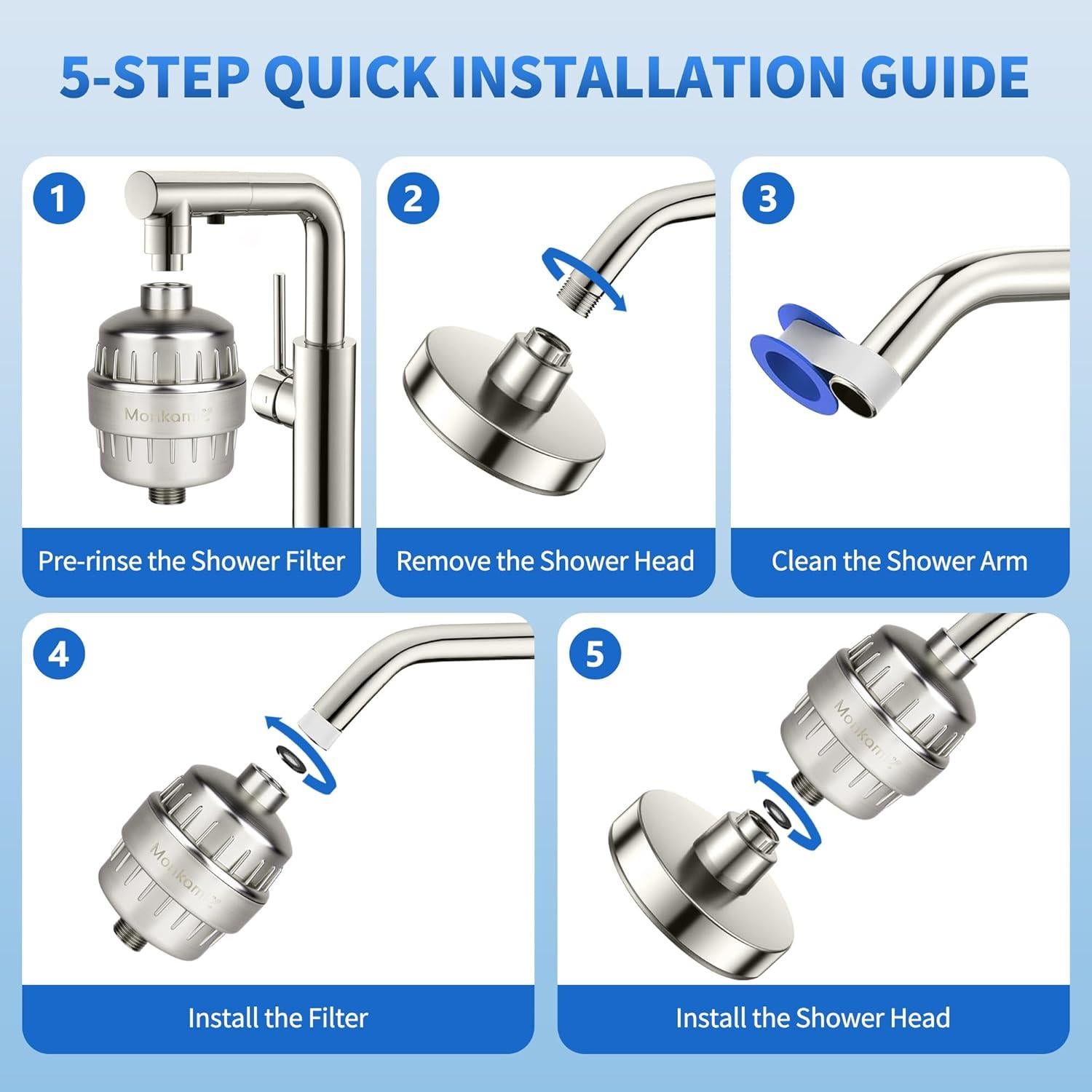 5-STEP QUICK INSTALLATION GUIDE

1

Monkami

Pre-rinse the Shower Filter

2

Remove the Shower Head

3

Clean the Shower Arm

4

Monkami

Install the Filter

5

Monkami

Install the Shower Head