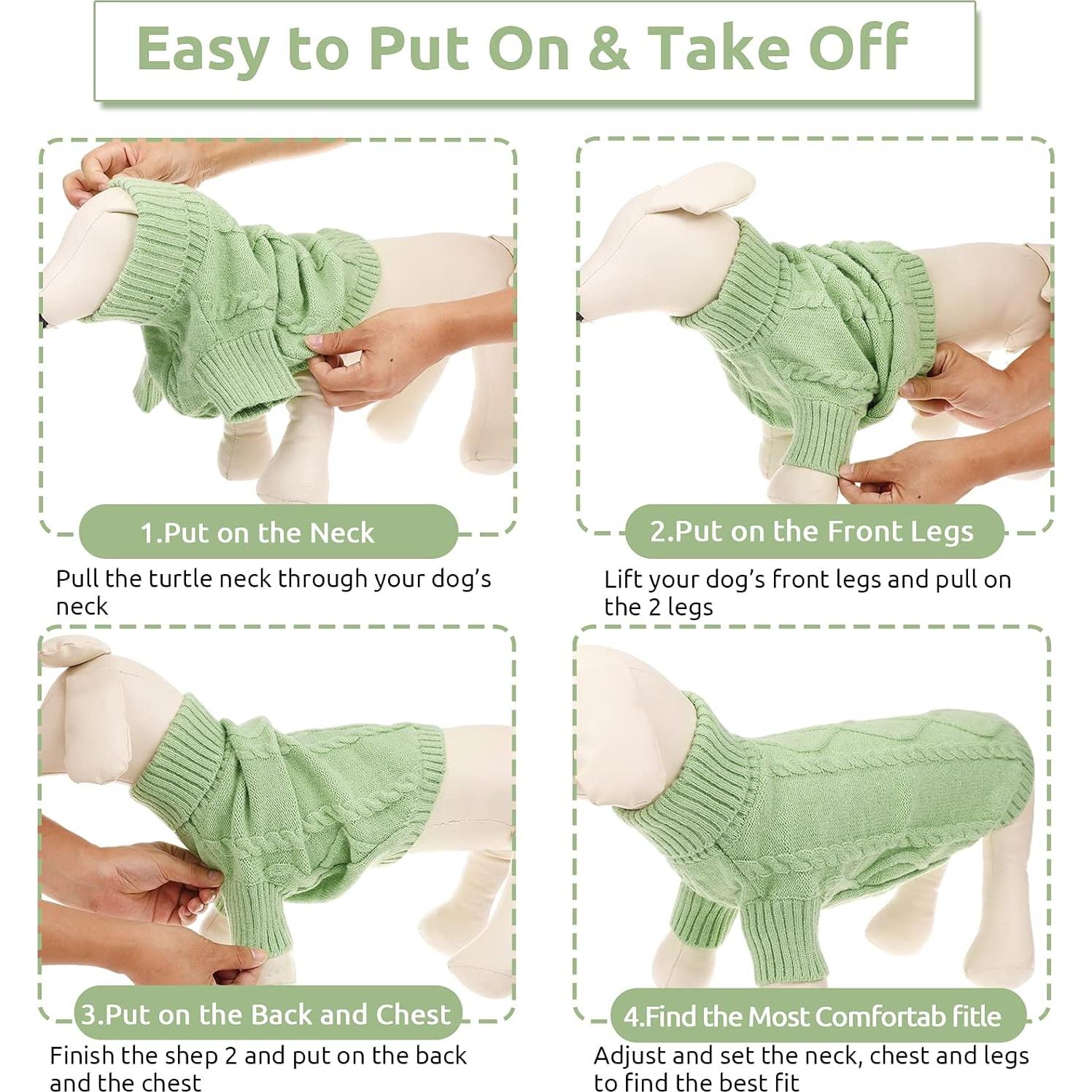 Easy to Put On & Take Off

1.Put on the Neck

Pull the turtle neck through your dog's neck

2.Put on the Front Legs

Lift your dog's front legs and pull on the 2 legs

3.Put on the Back and Chest

Finish the shep 2 and put on the back and the chest

4.Find the Most Comfortab fitle

Adjust and set the neck, chest and legs to find the best fit