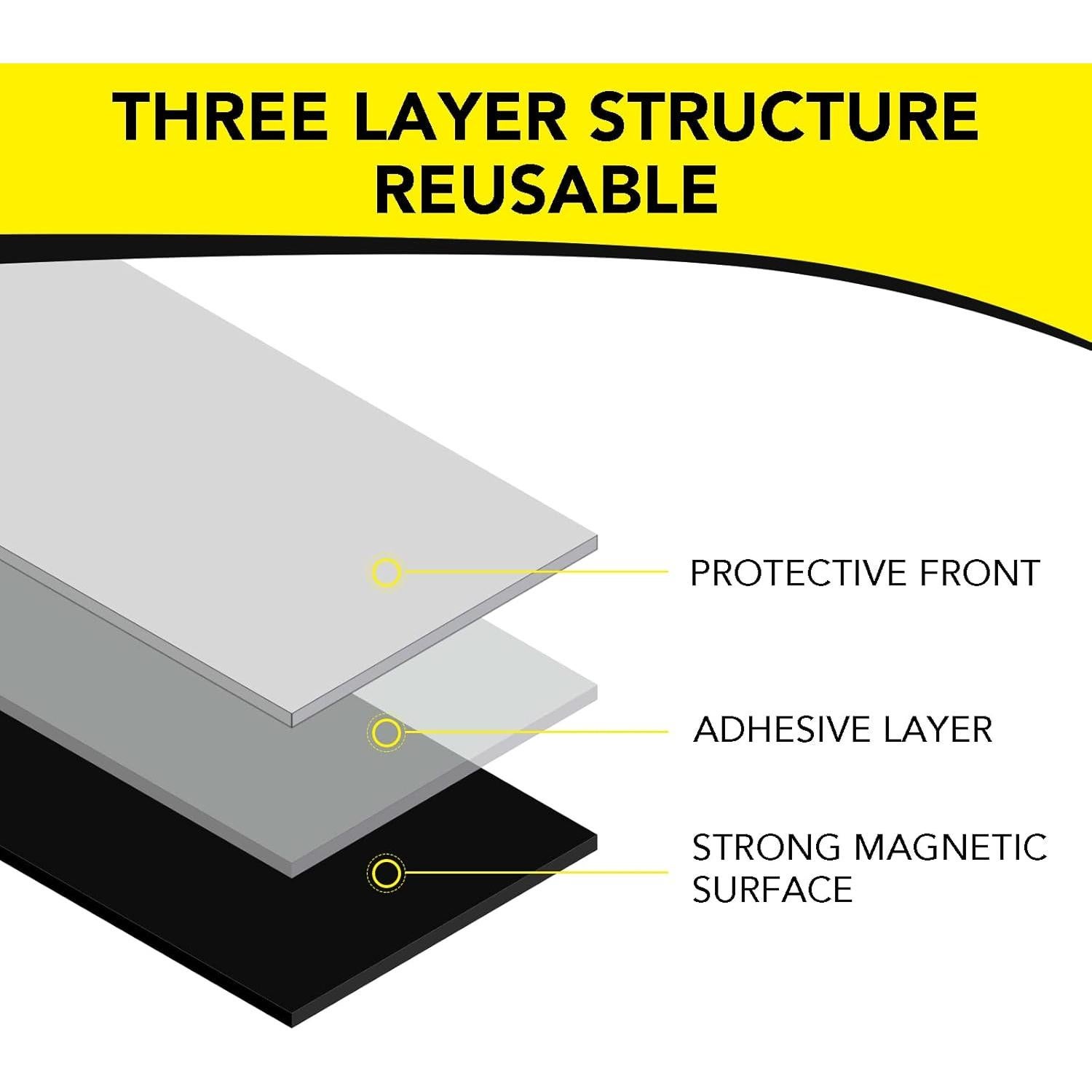 THREE LAYER STRUCTURE
REUSABLE

PROTECTIVE FRONT

ADHESIVE LAYER

STRONG MAGNETIC SURFACE