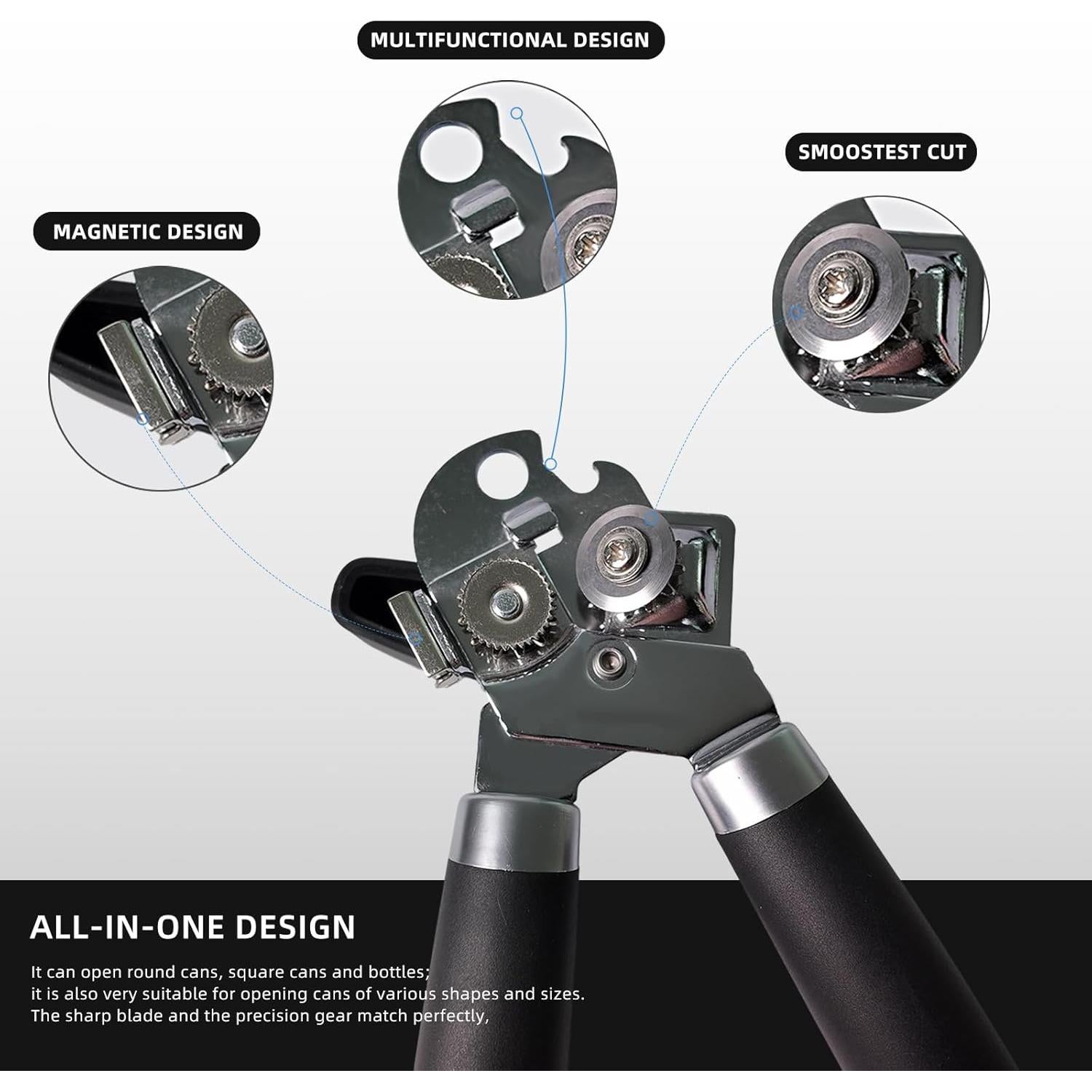 MULTIFUNCTIONAL DESIGN

SMOOSTEST CUT

MAGNETIC DESIGN

ALL-IN-ONE DESIGN

It can open round cans, square cans and bottles;
it is also very suitable for opening cans of various shapes and sizes.
The sharp blade and the precision gear match perfectly,