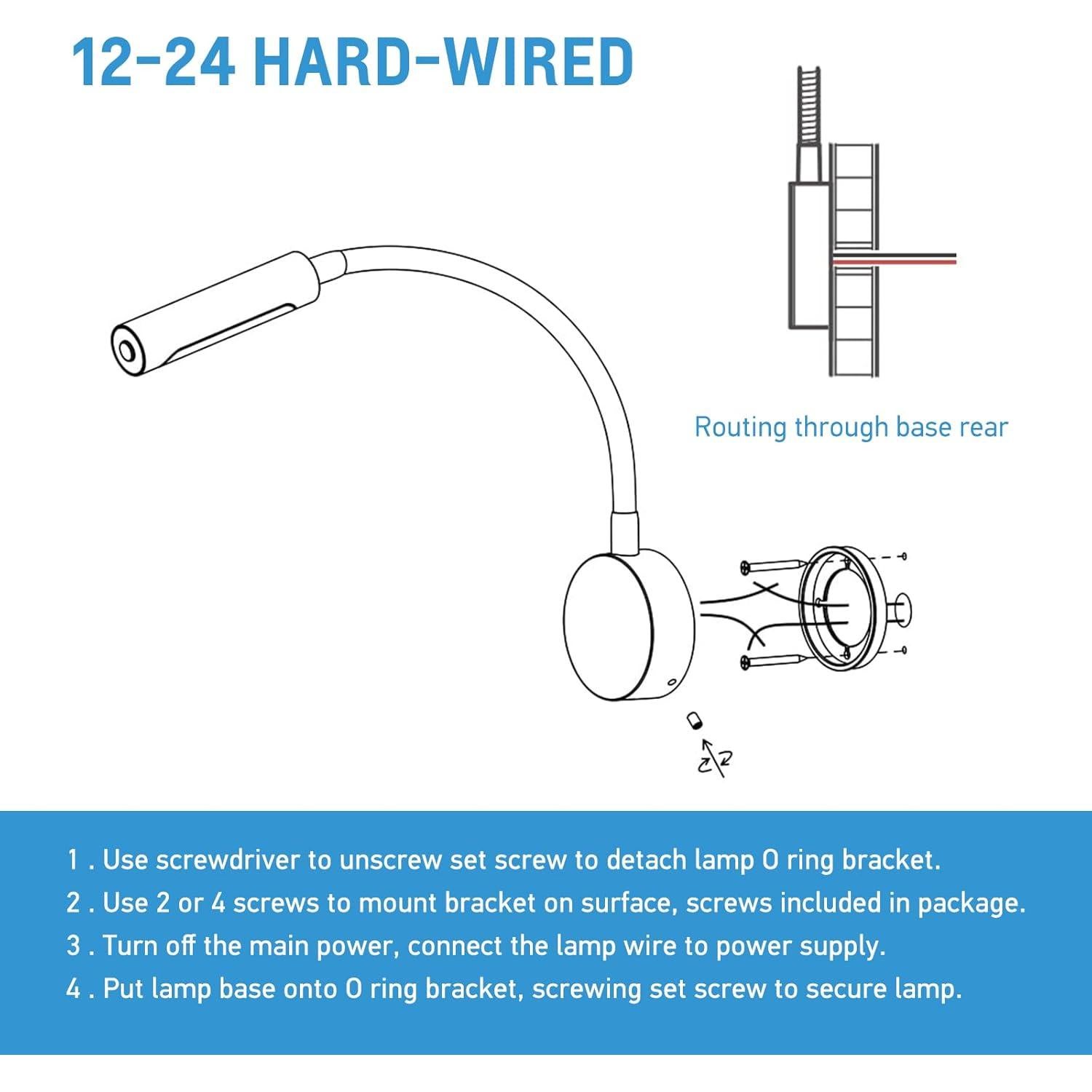 12-24 HARD-WIRED

Routing through base rear

1 . Use screwdriver to unscrew set screw to detach lamp O ring bracket.
2 . Use 2 or 4 screws to mount bracket on surface, screws included in package.
3 . Turn off the main power, connect the lamp wire to power supply.
4 . Put lamp base onto O ring bracket, screwing set screw to secure lamp.