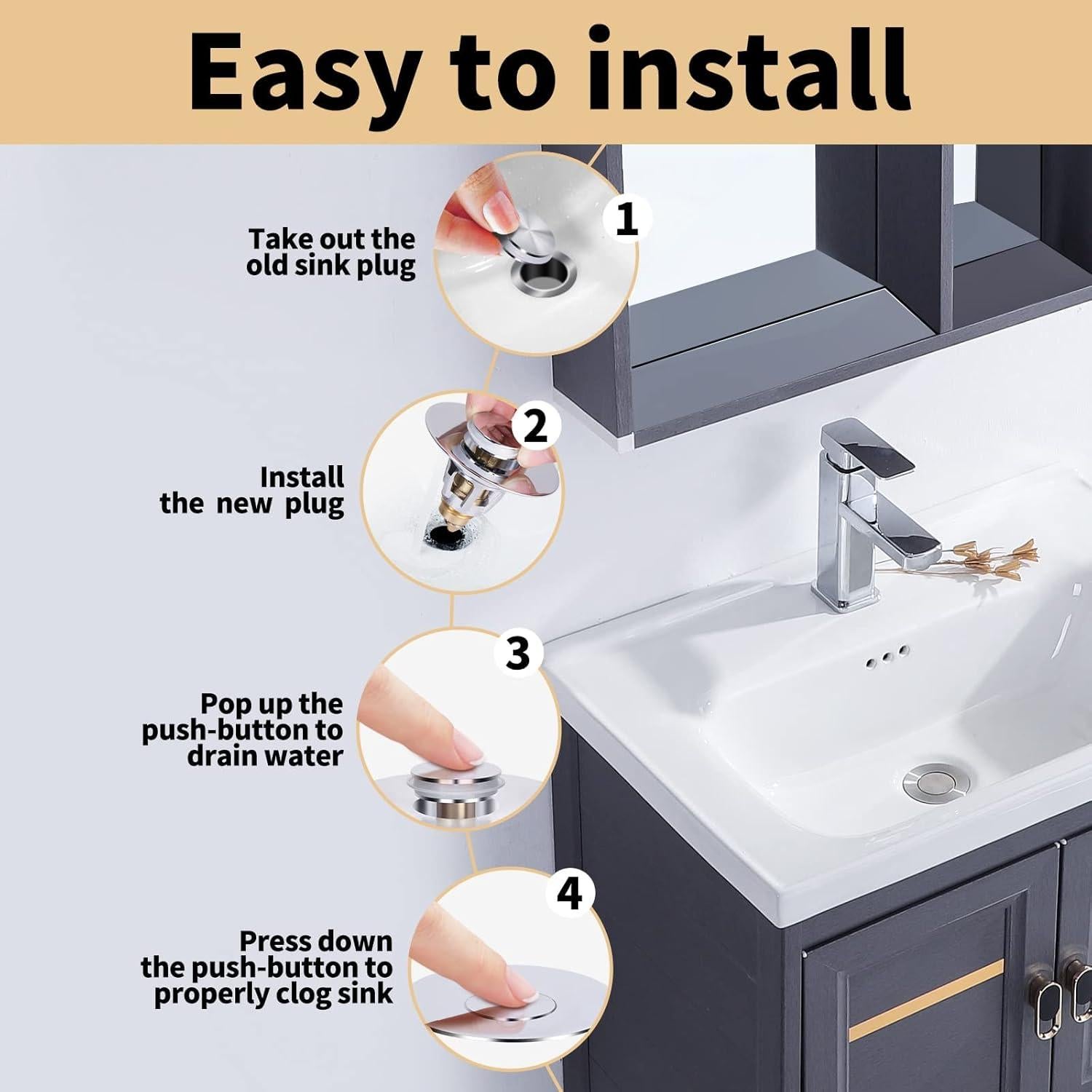 Easy to install

1
Take out the old sink plug

2
Install the new plug

3
Pop up the push-button to drain water

4
Press down the push-button to properly clog sink