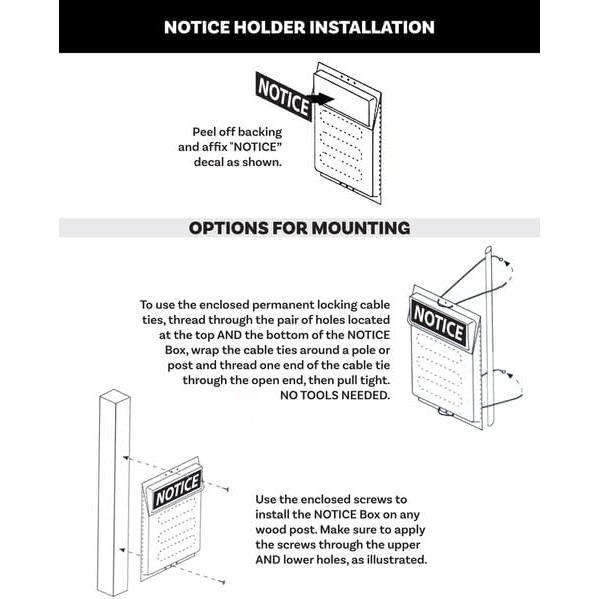 NOTICE HOLDER INSTALLATION

NOTICE

Peel off backing and affix "NOTICE" decal as shown.

OPTIONS FOR MOUNTING

To use the enclosed permanent locking cable ties, thread through the pair of holes located at the top AND the bottom of the NOTICE Box, wrap the cable ties around a pole or post and thread one end of the cable tie through the open end, then pull tight. NO TOOLS NEEDED.

NOTICE

NOTICE

Use the enclosed screws to install the NOTICE Box on any wood post. Make sure to apply the screws through the upper AND lower holes, as illustrated.