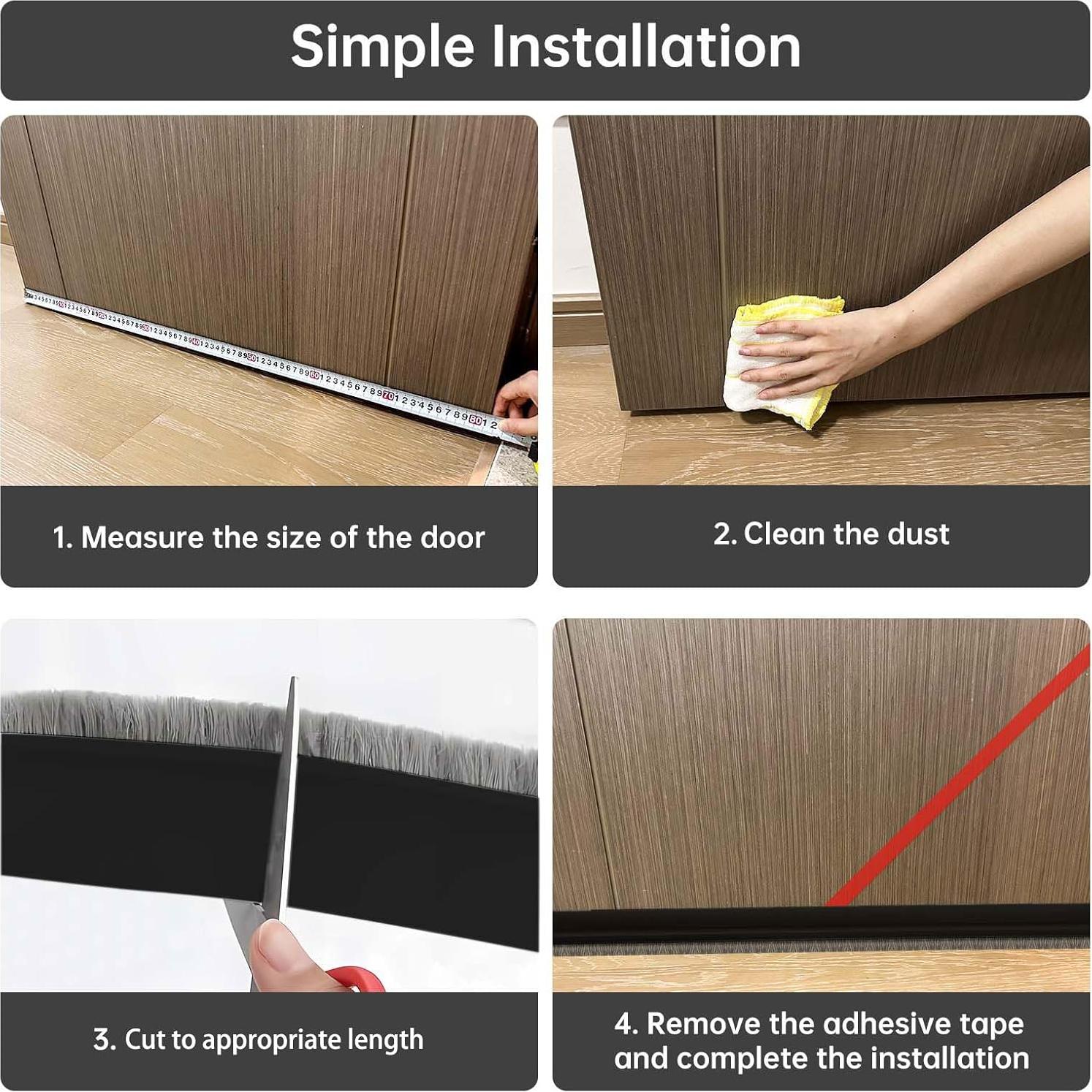 Simple Installation

1. Measure the size of the door

2. Clean the dust

3. Cut to appropriate length

4. Remove the adhesive tape and complete the installation