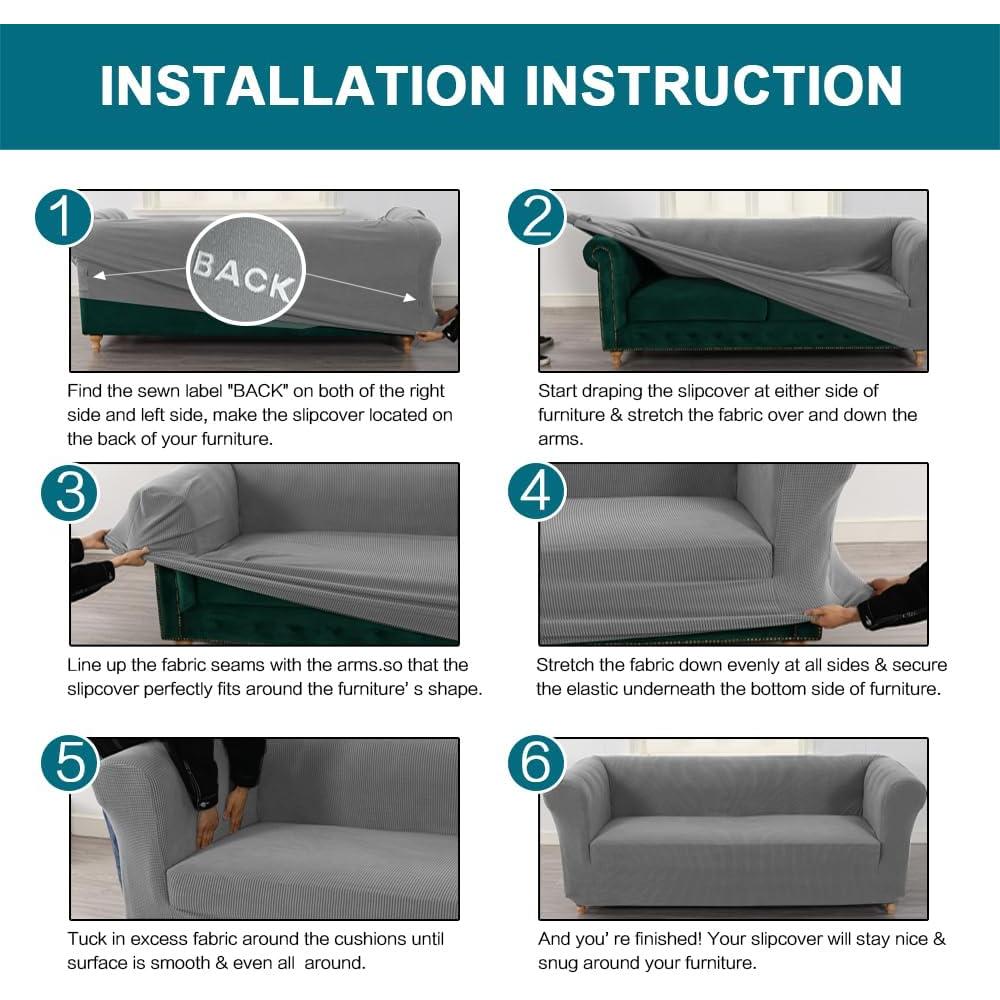 INSTALLATION INSTRUCTION

1

BACK

Find the sewn label "BACK" on both of the right side and left side, make the slipcover located on the back of your furniture.

2

Start draping the slipcover at either side of furniture & stretch the fabric over and down the arms.

3

Line up the fabric seams with the arms.so that the slipcover perfectly fits around the furniture' s shape.

4

Stretch the fabric down evenly at all sides & secure the elastic underneath the bottom side of furniture.

5

Tuck in excess fabric around the cushions until surface is smooth & even all around.

6

And you' re finished! Your slipcover will stay nice & snug around your furniture.