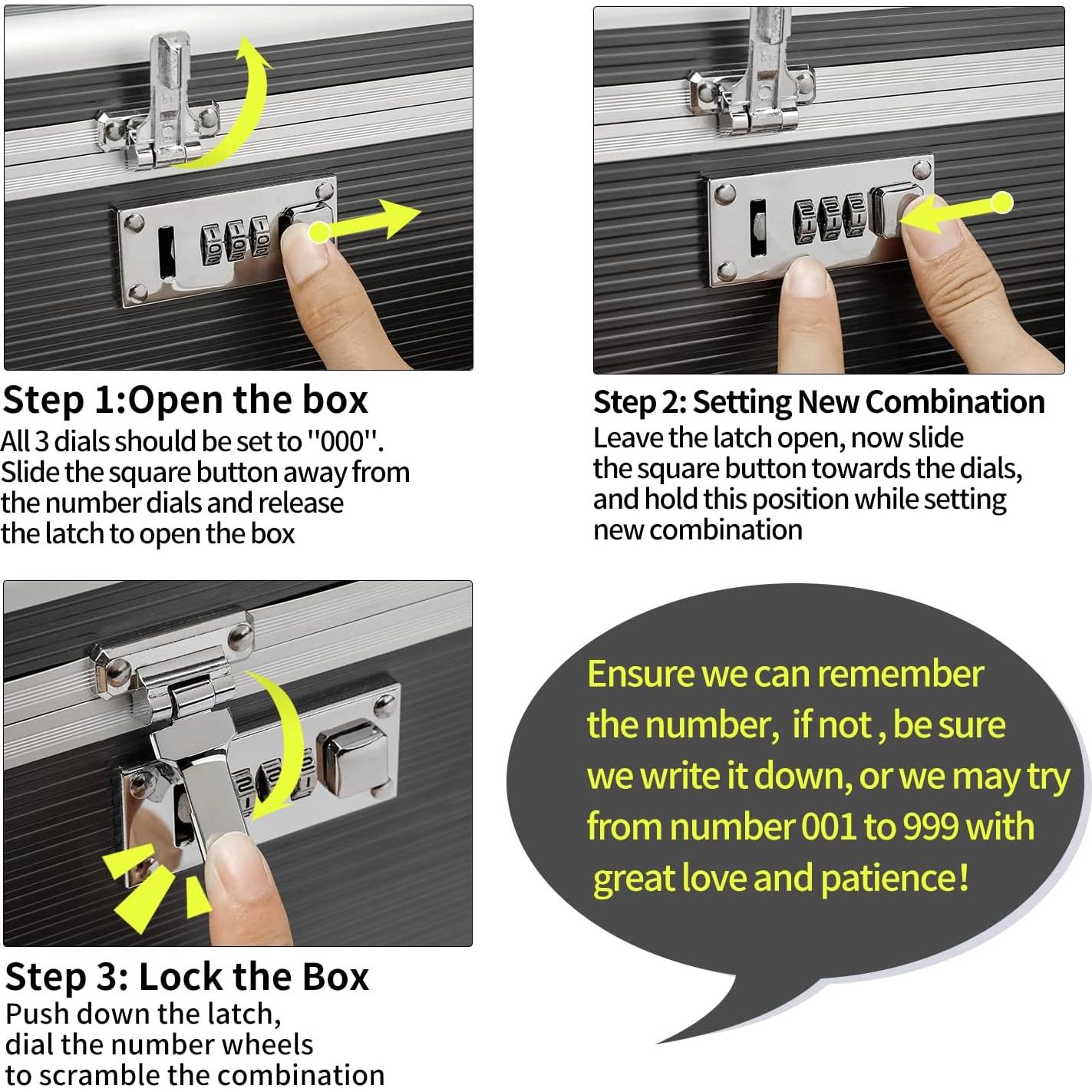 Step 1:Open the box
All 3 dials should be set to "000". Slide the square button away from the number dials and release the latch to open the box

Step 2: Setting New Combination
Leave the latch open, now slide the square button towards the dials, and hold this position while setting new combination

Step 3: Lock the Box
Push down the latch, dial the number wheels to scramble the combination

Ensure we can remember the number, if not, be sure we write it down, or we may try from number 001 to 999 with great love and patience!