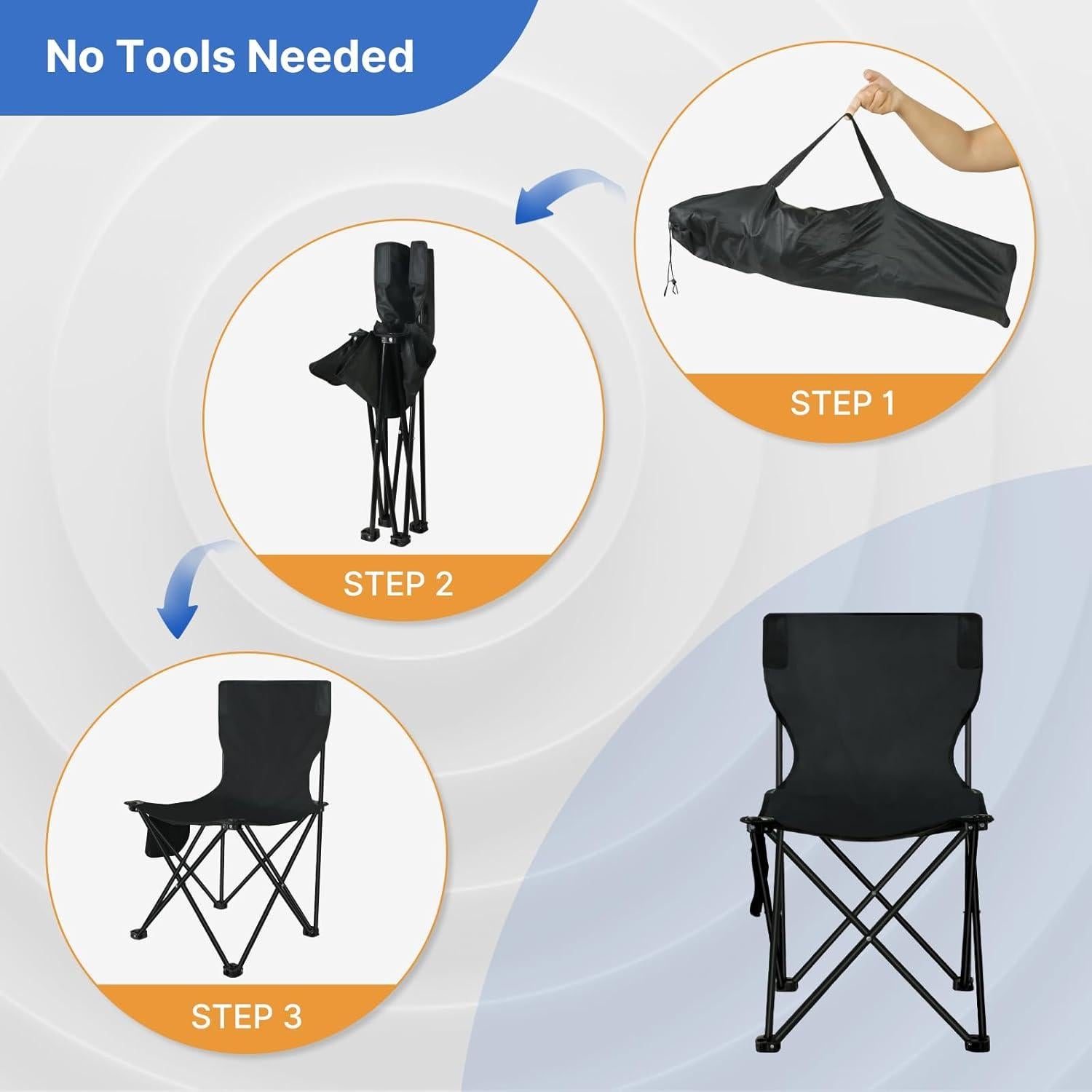 No Tools Needed

STEP 1

STEP 2

STEP 3