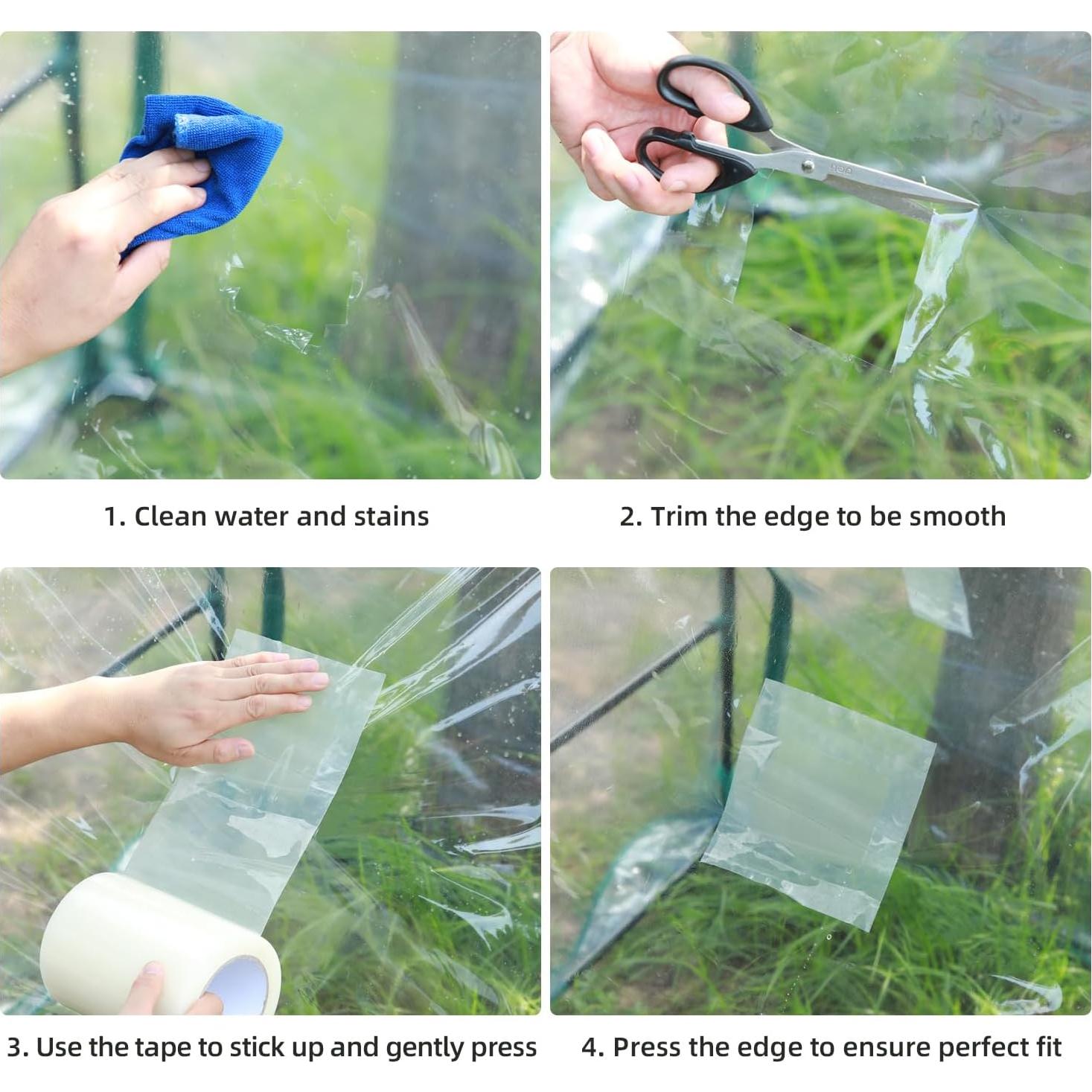 1. Clean water and stains

2. Trim the edge to be smooth

3. Use the tape to stick up and gently press

4. Press the edge to ensure perfect fit