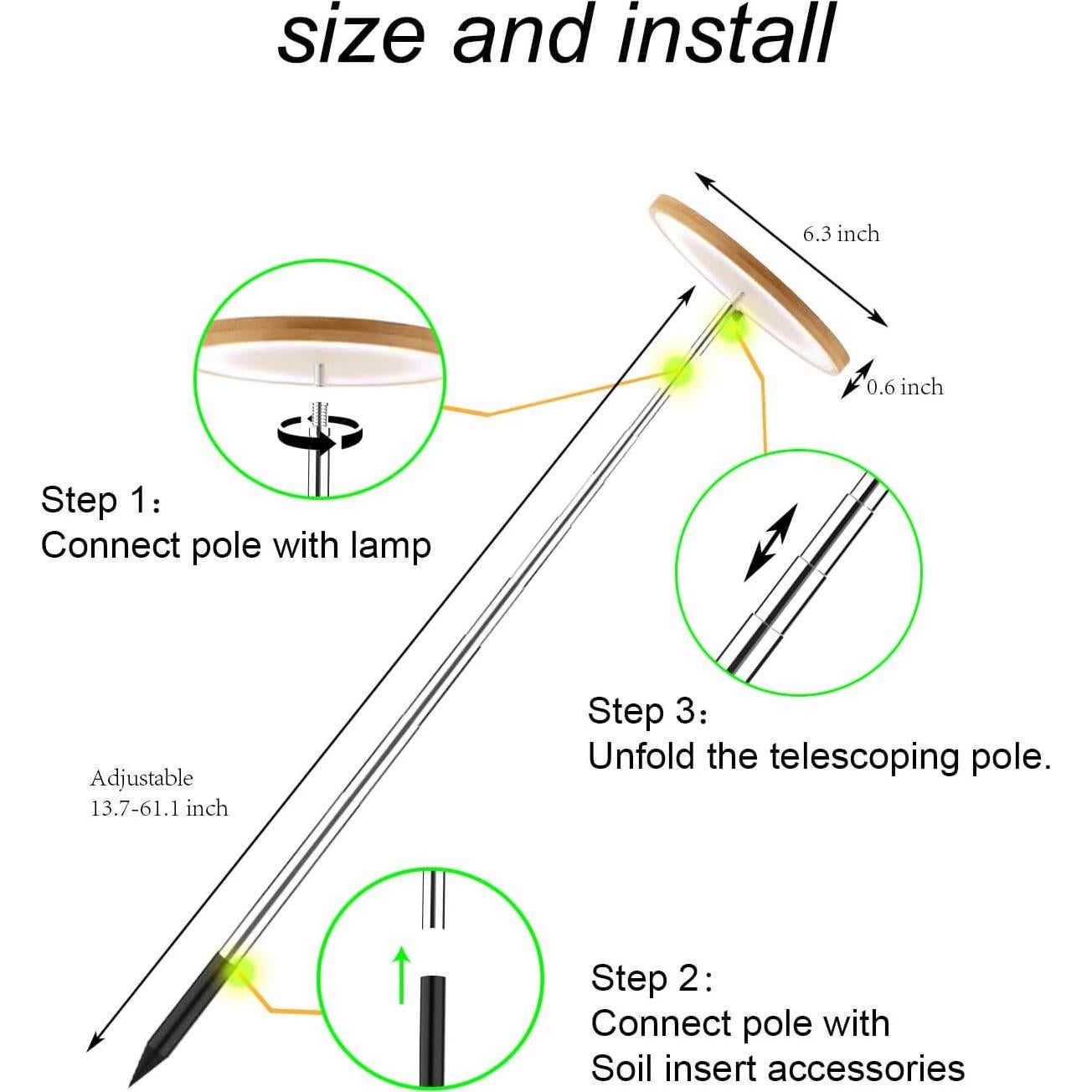 size and install

6.3 inch

0.6 inch

Step 1:
Connect pole with lamp

Step 3:
Unfold the telescoping pole.

Adjustable
13.7-61.1 inch

Step 2:
Connect pole with
Soil insert accessories