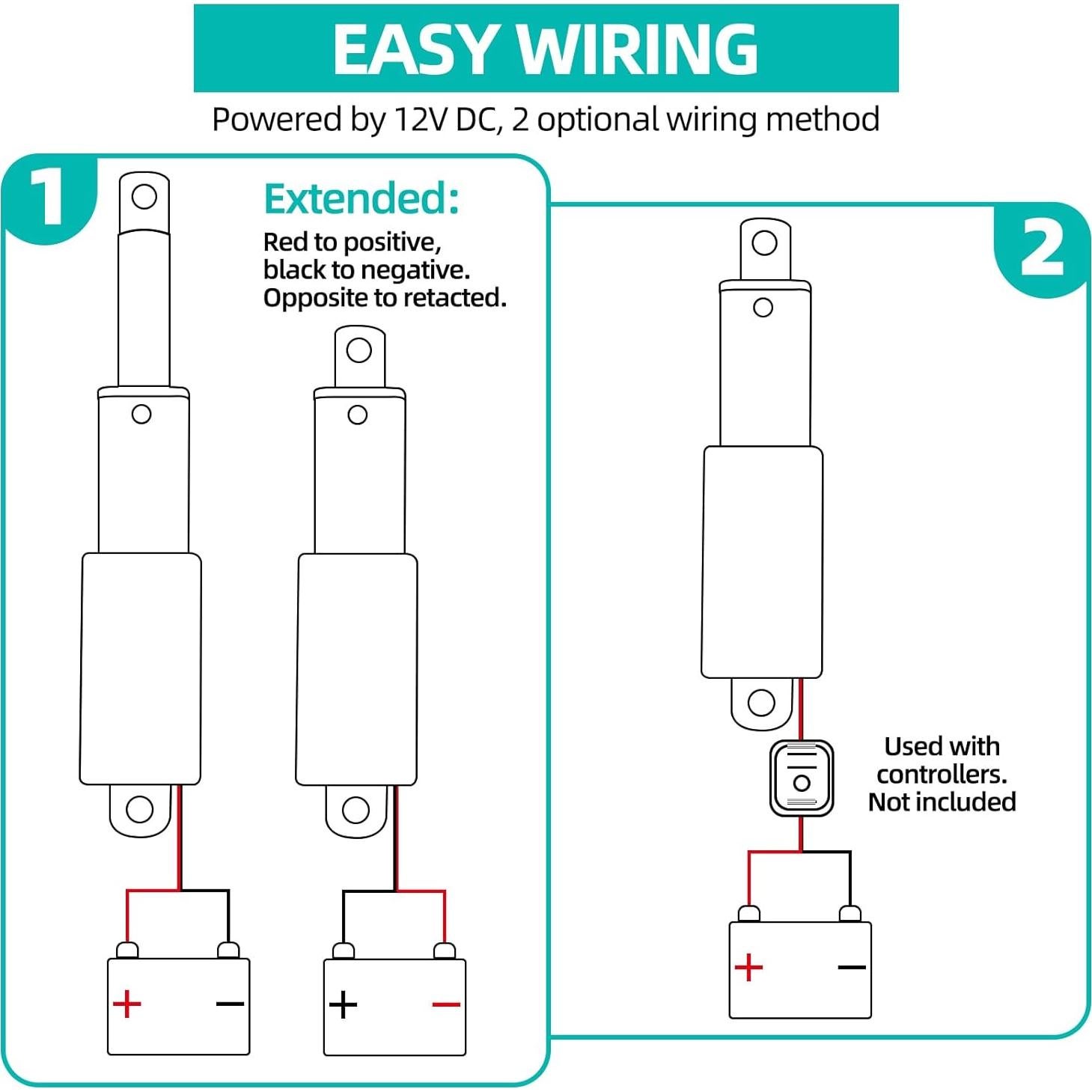 EASY WIRING

Powered by 12V DC, 2 optional wiring method

1

Extended:
Red to positive, black to negative. Opposite to retacted.

+ −

+ −

2

Used with controllers. Not included

+ −