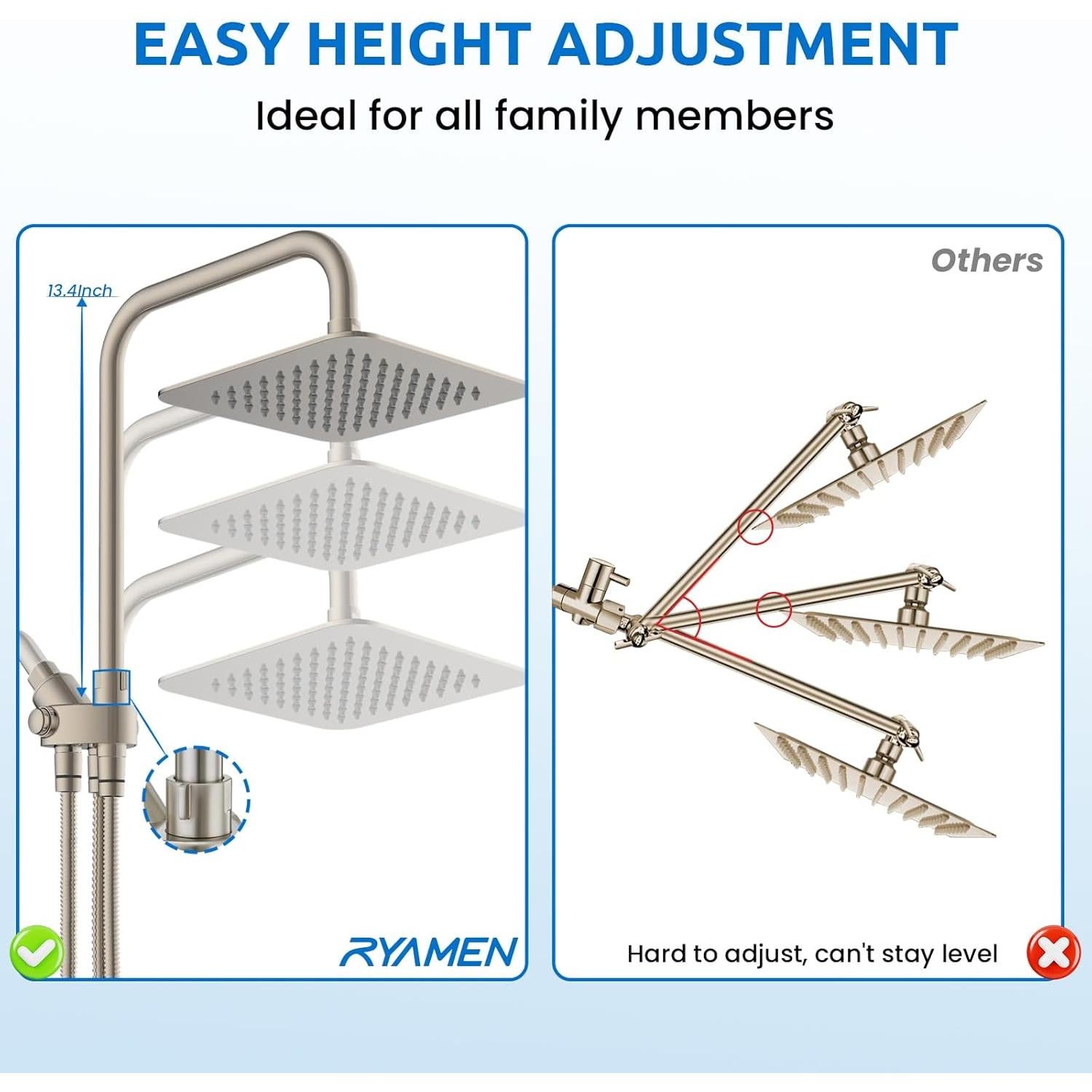 EASY HEIGHT ADJUSTMENT

Ideal for all family members

13.4Inch

RYAMEN

Others

Hard to adjust, can't stay level