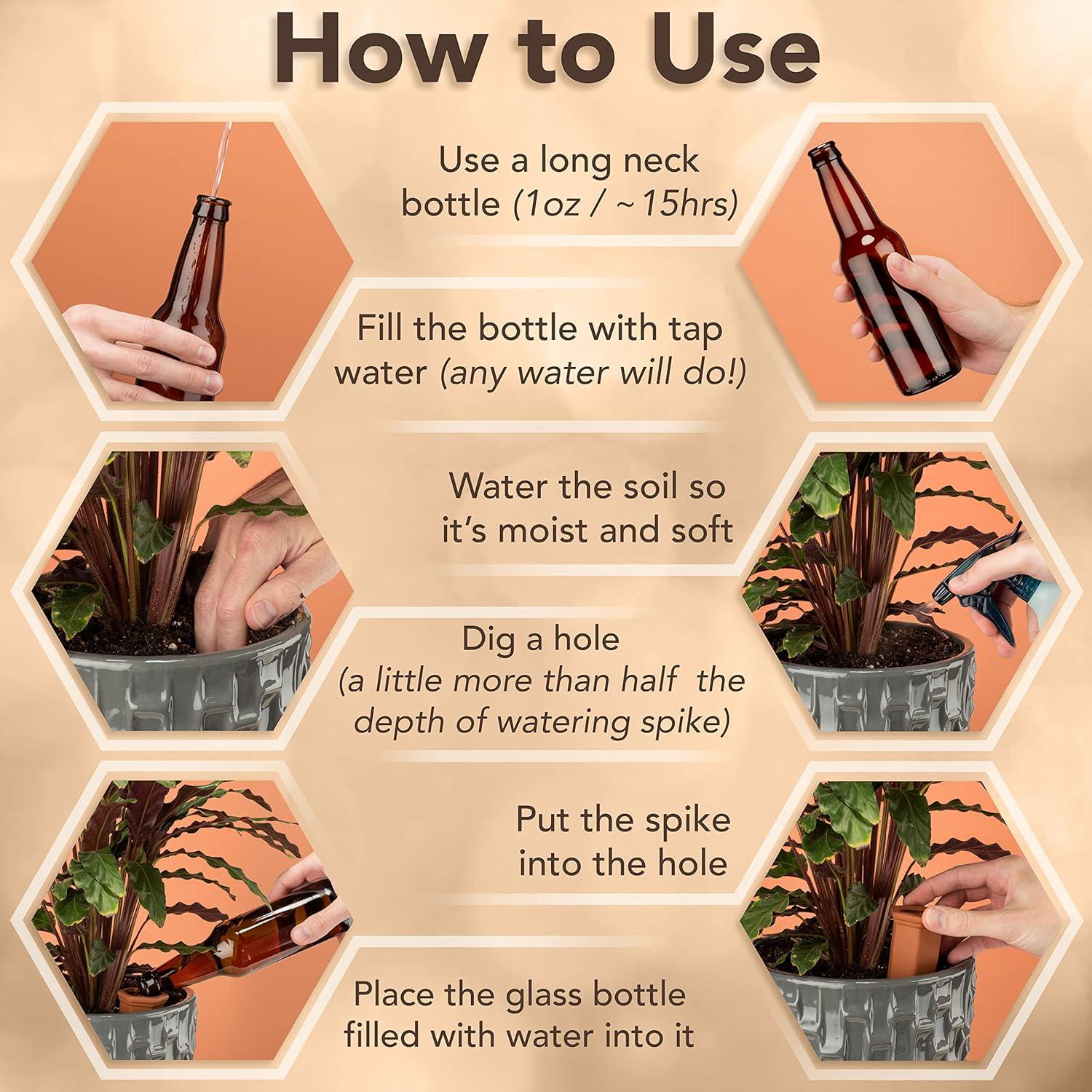 How to Use

Use a long neck bottle (1oz / ~15hrs)

Fill the bottle with tap water (any water will do!)

Water the soil so it's moist and soft

Dig a hole (a little more than half the depth of watering spike)

Put the spike into the hole

Place the glass bottle filled with water into it