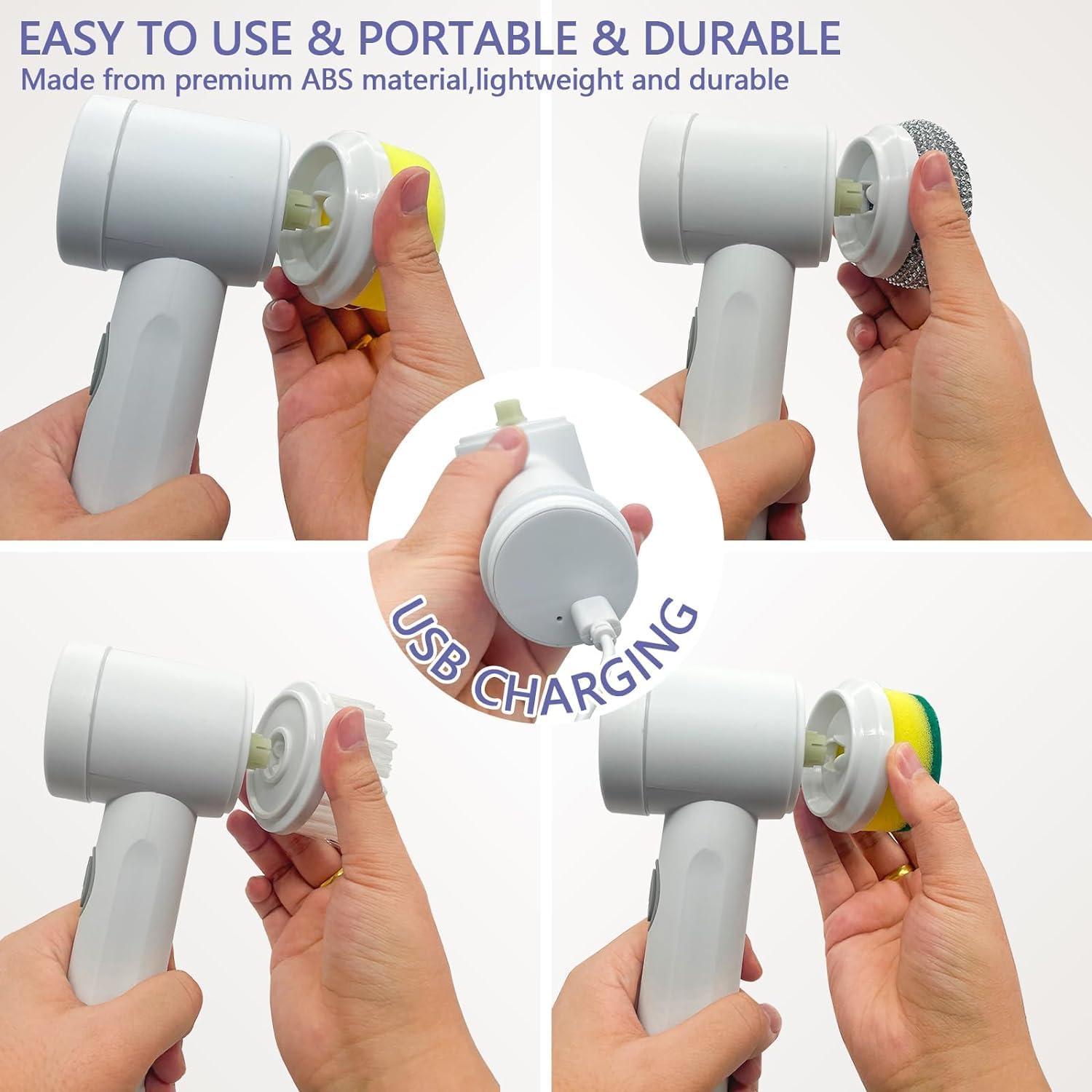 EASY TO USE & PORTABLE & DURABLE

Made from premium ABS material,lightweight and durable

USB CHARGING