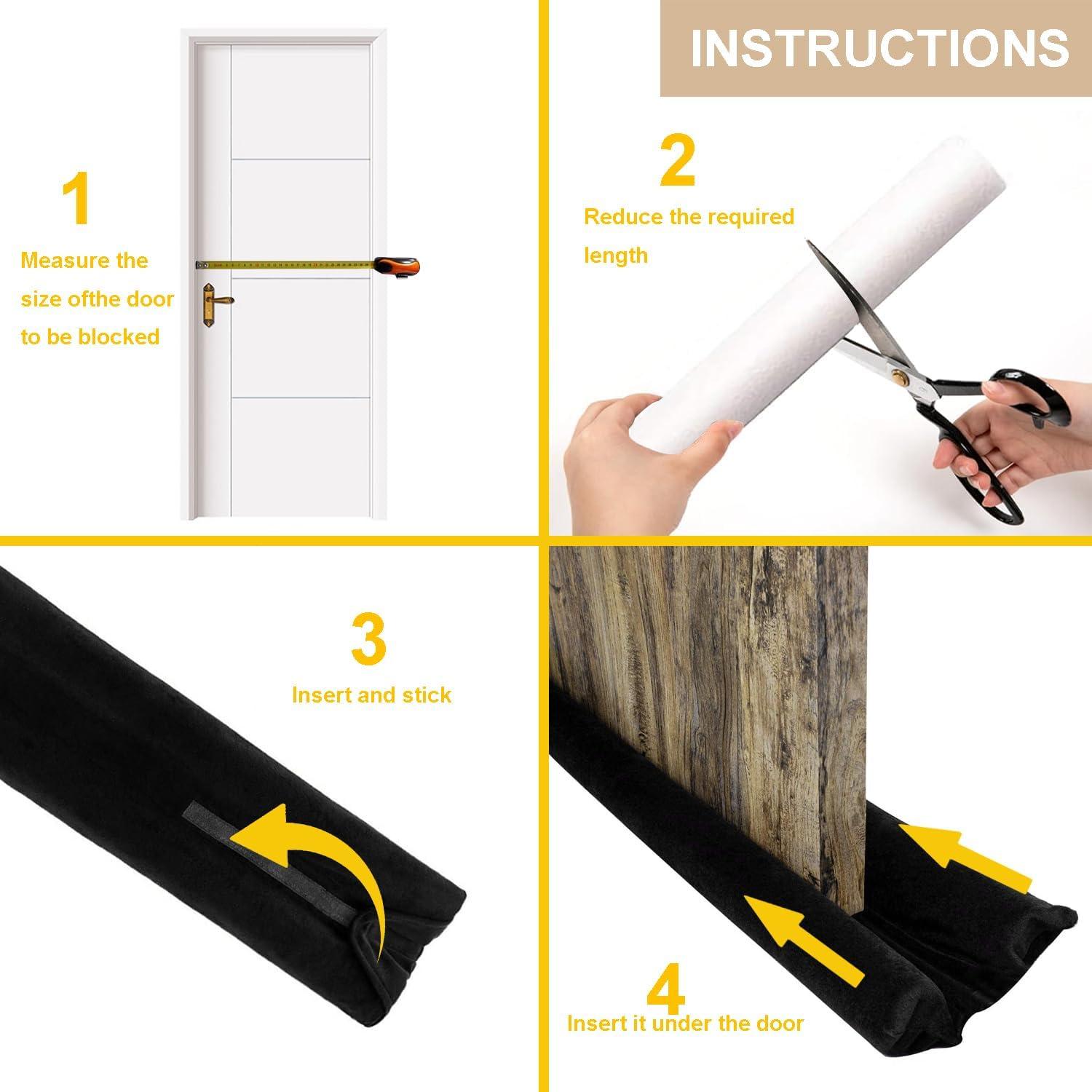 INSTRUCTIONS

1

Measure the size ofthe door to be blocked

2

Reduce the required length

3

Insert and stick

4

Insert it under the door