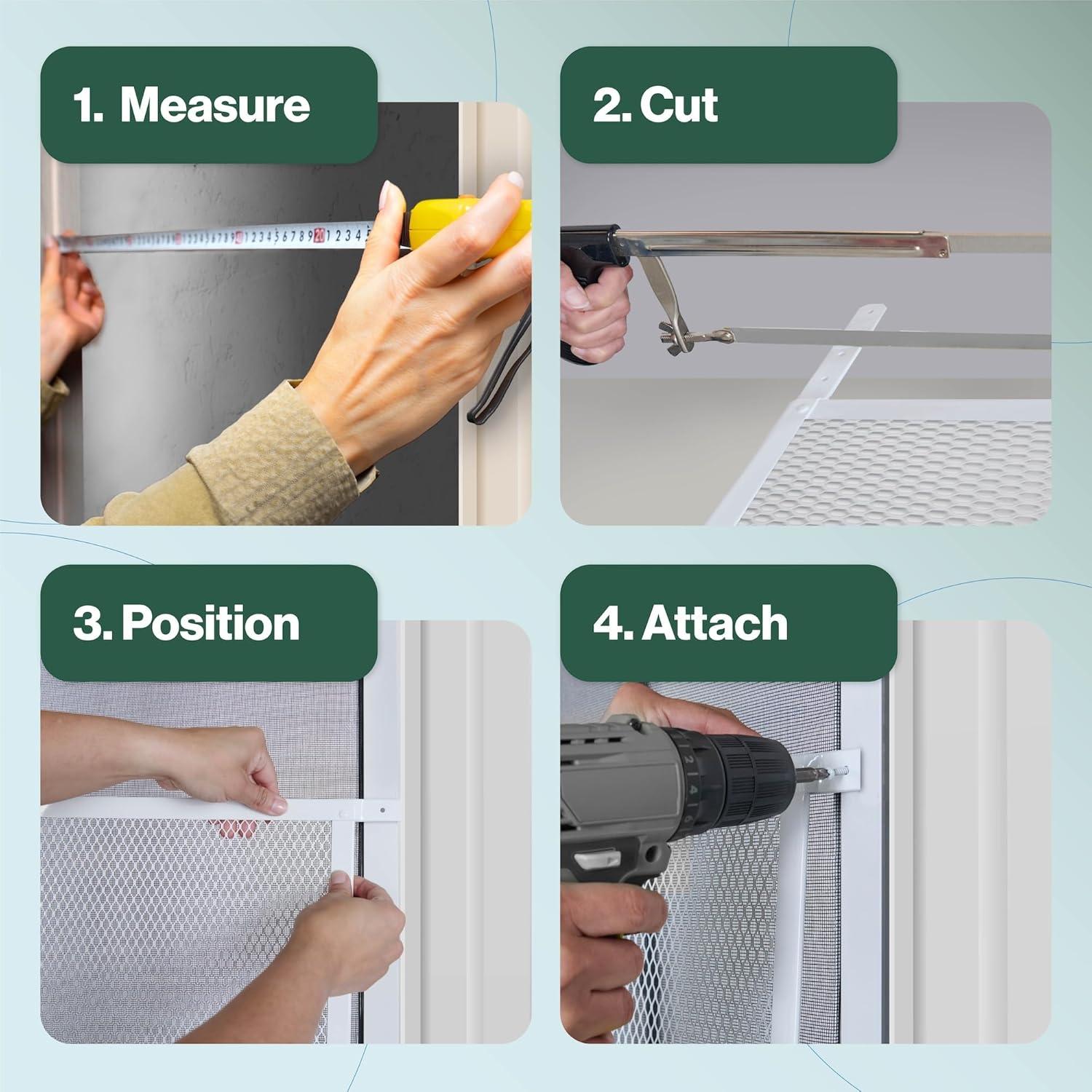 1. Measure

2. Cut

3. Position

4. Attach